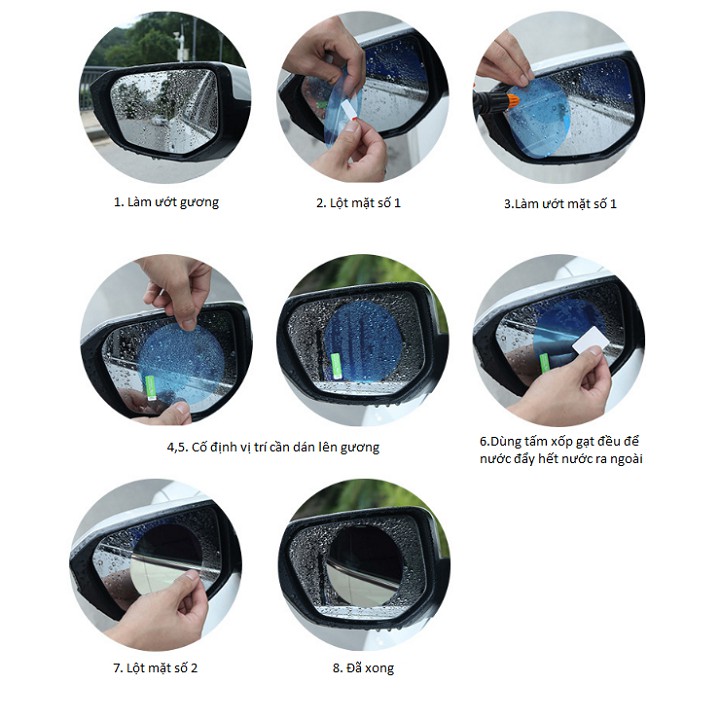 1. Làm ướt gương

2. Lột mặt số 1

3.Làm ướt mặt số 1

4,5. Cố định vị trí cần dán lên gương

6.Dùng tấm xốp gạt đều để nước đẩy hết nước ra ngoài

7. Lột mặt số 2

8. Đã xong