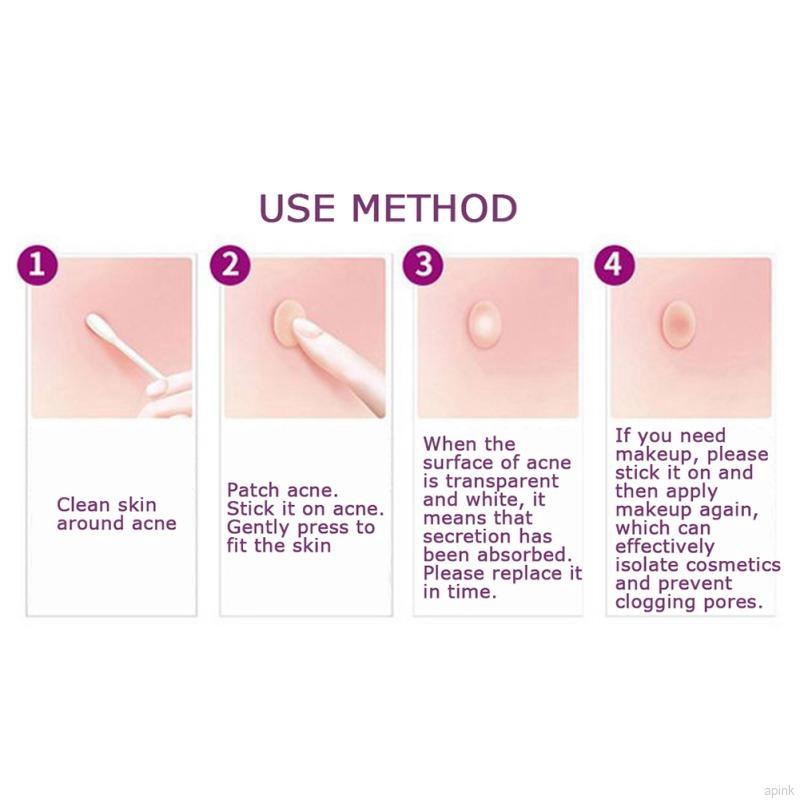 USE METHOD

1

Clean skin around acne

2

Patch acne. Stick it on acne. Gently press to fit the skin

3

When the surface of acne is transparent and white, it means that secretion has been absorbed. Please replace it in time.

4

If you need makeup, please stick it on and then apply makeup again, which can effectively isolate cosmetics and prevent clogging pores.

apink