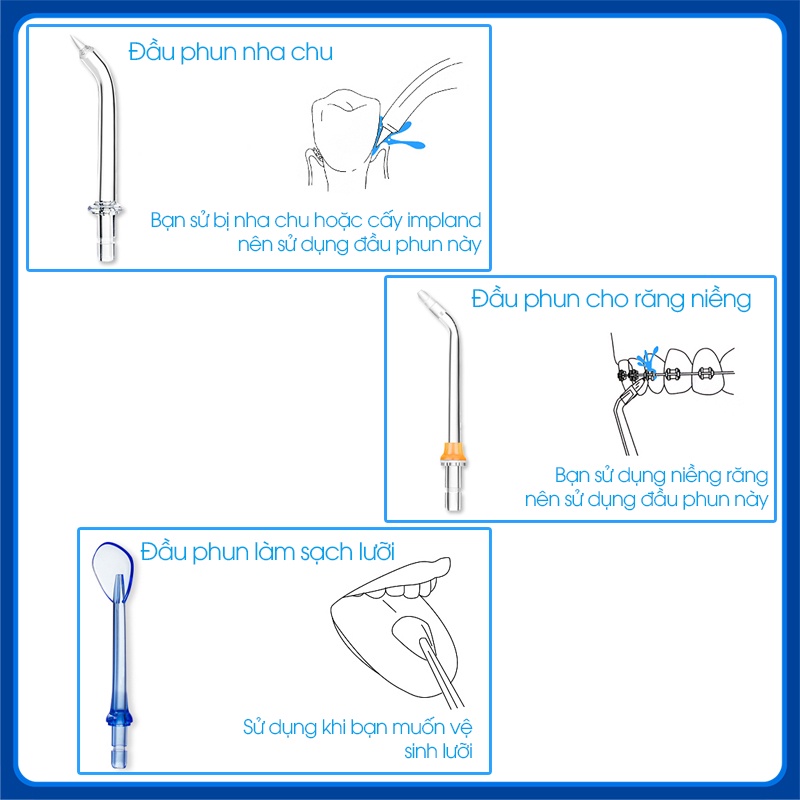 Đầu phun nha chu

Bạn sử bị nha chu hoặc cấy impland nên sử dụng đầu phun này

Đầu phun cho răng niềng

Bạn sử dụng niềng răng nên sử dụng đầu phun này

Đầu phun làm sạch lưỡi

Sử dụng khi bạn muốn vệ sinh lưỡi