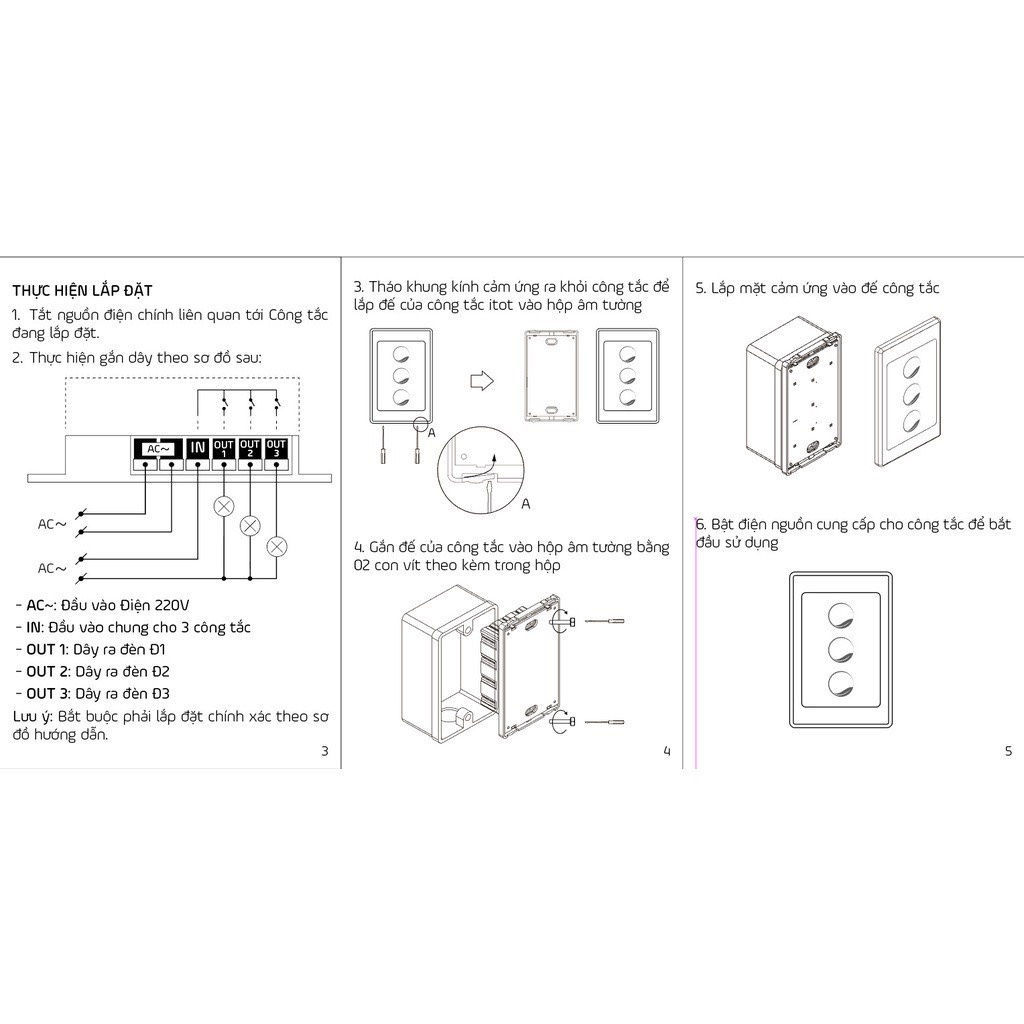 THỰC HIỆN LẮP ĐẶT

1. Tắt nguồn điện chính liên quan tới Công tắc đang lắp đặt.

2. Thực hiện gắn dây theo sơ đồ sau:

AC~ IN OUT 1 OUT 2 OUT 3

AC~

AC~

- AC~: Đầu vào Điện 220V
- IN: Đầu vào chung cho 3 công tắc
- OUT 1: Dây ra đèn Đ1
- OUT 2: Dây ra đèn Đ2
- OUT 3: Dây ra đèn Đ3

Lưu ý: Bắt buộc phải lắp đặt chính xác theo sơ đồ hướng dẫn.

3

3. Tháo khung kính cảm ứng ra khỏi công tắc để lắp đế của công tắc itot vào hộp âm tường

A

A

4. Gắn đế của công tắc vào hộp âm tường bằng 02 con vít theo kèm trong hộp

4

5. Lắp mặt cảm ứng vào đế công tắc

6. Bật điện nguồn cung cấp cho công tắc để bắt đầu sử dụng

5