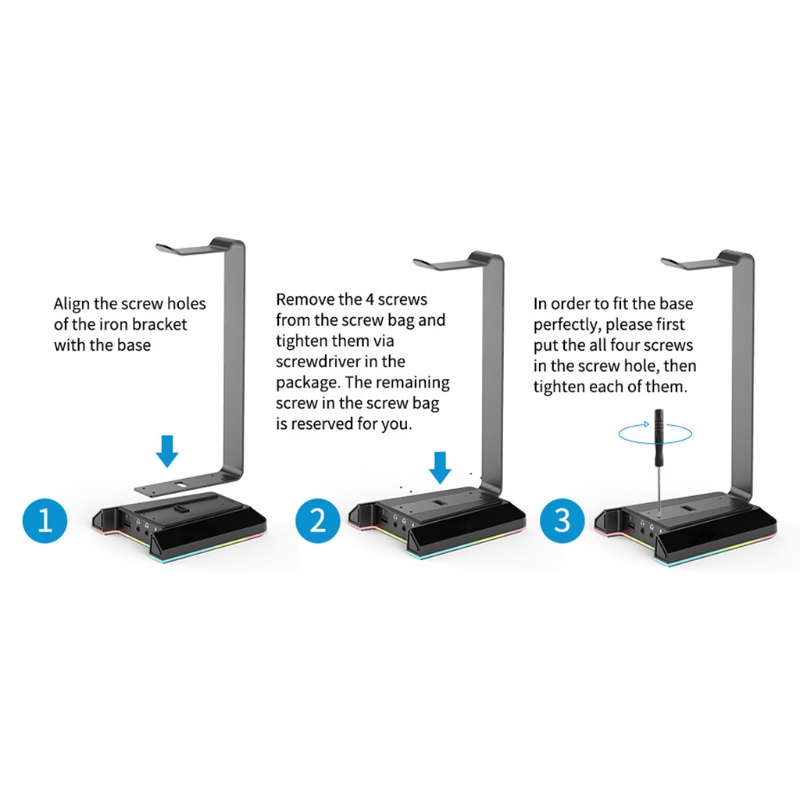 Align the screw holes of the iron bracket with the base

1

Remove the 4 screws from the screw bag and tighten them via screwdriver in the package. The remaining screw in the screw bag is reserved for you.

2

In order to fit the base perfectly, please first put the all four screws in the screw hole, then tighten each of them.

3