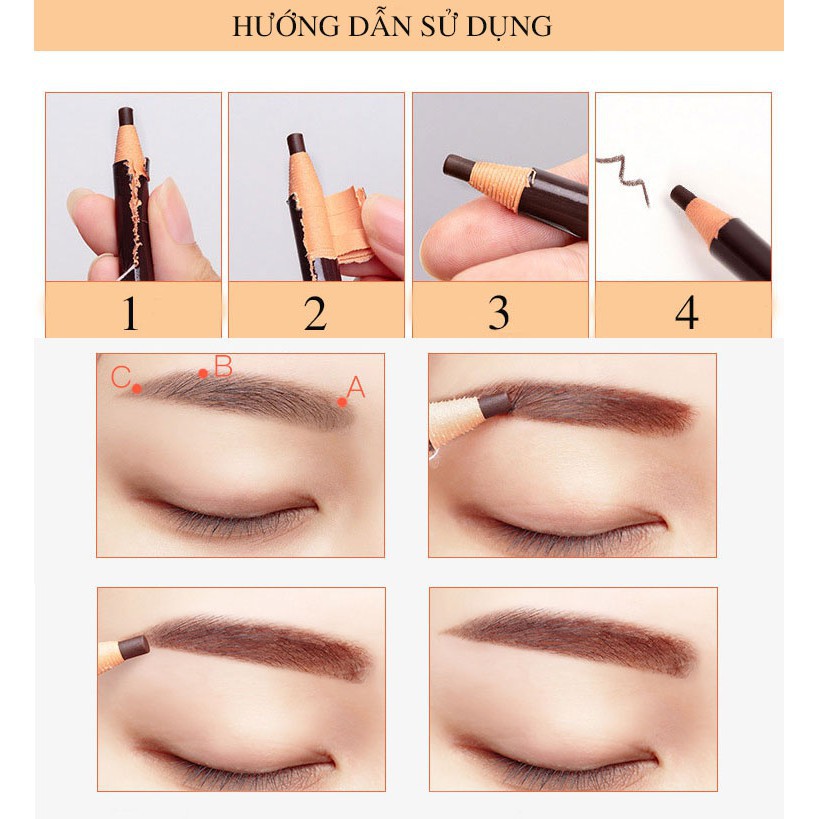 HƯỚNG DẪN SỬ DỤNG

1

2

3

4

C B A