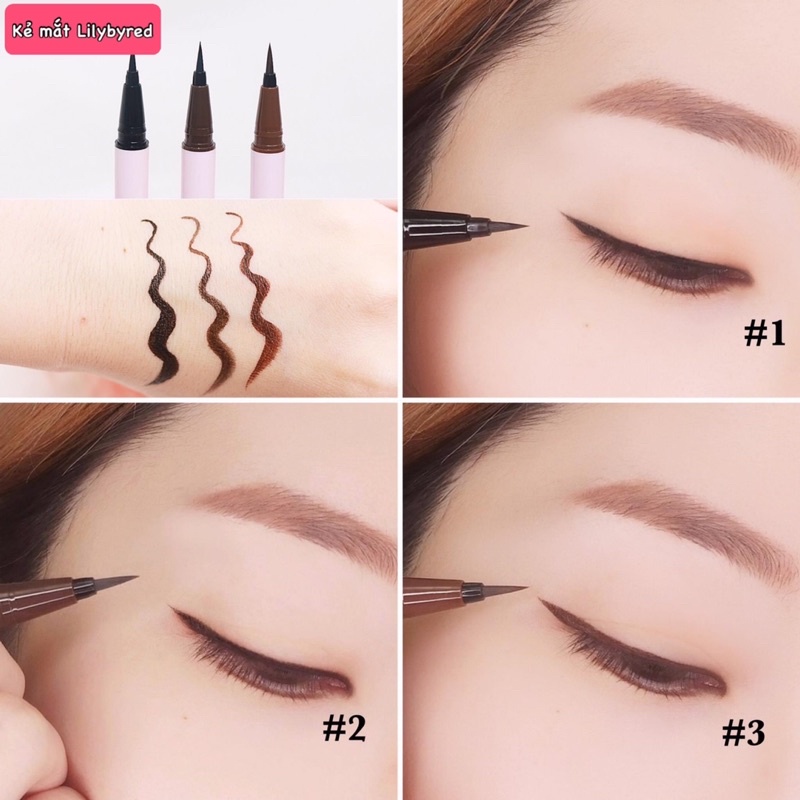 Kẻ mắt Lilybyred

#1

#2

#3