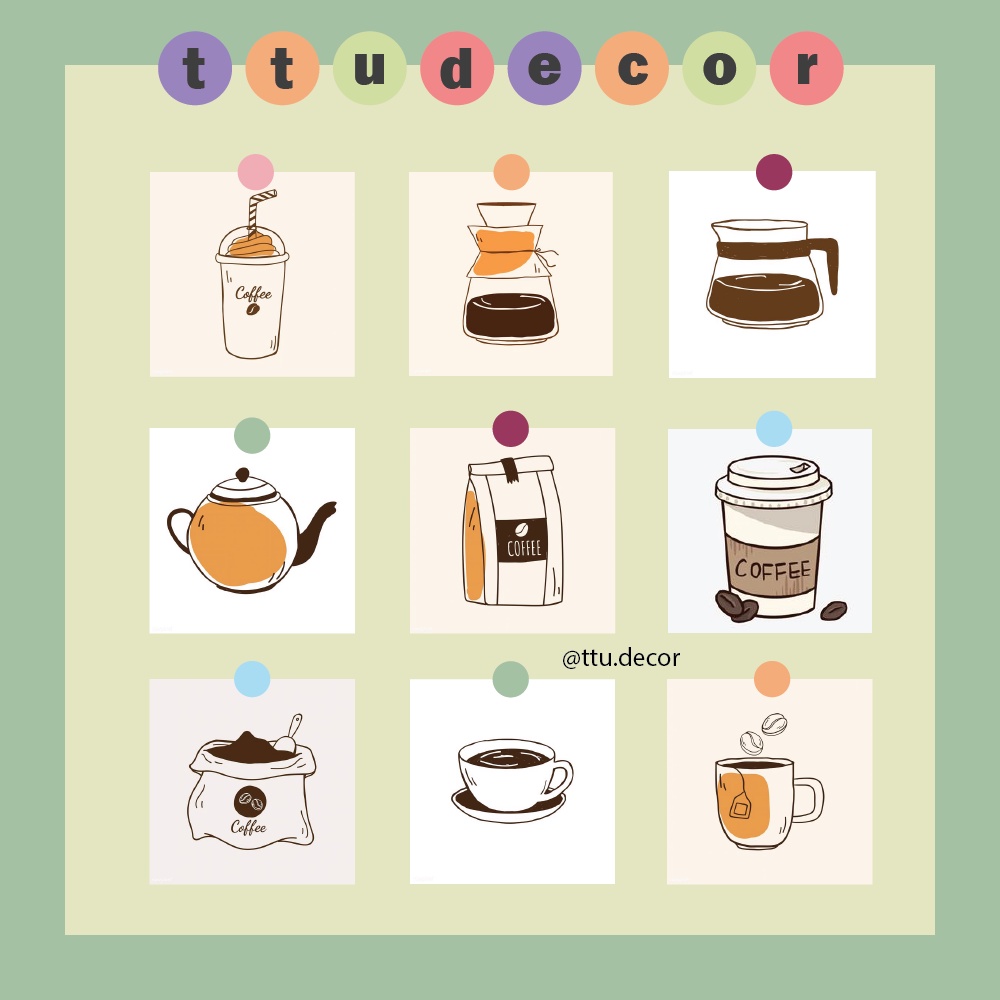 t t u d e c o r

Coffee

COFFEE

COFFEE

@ttu.decor

Coffee