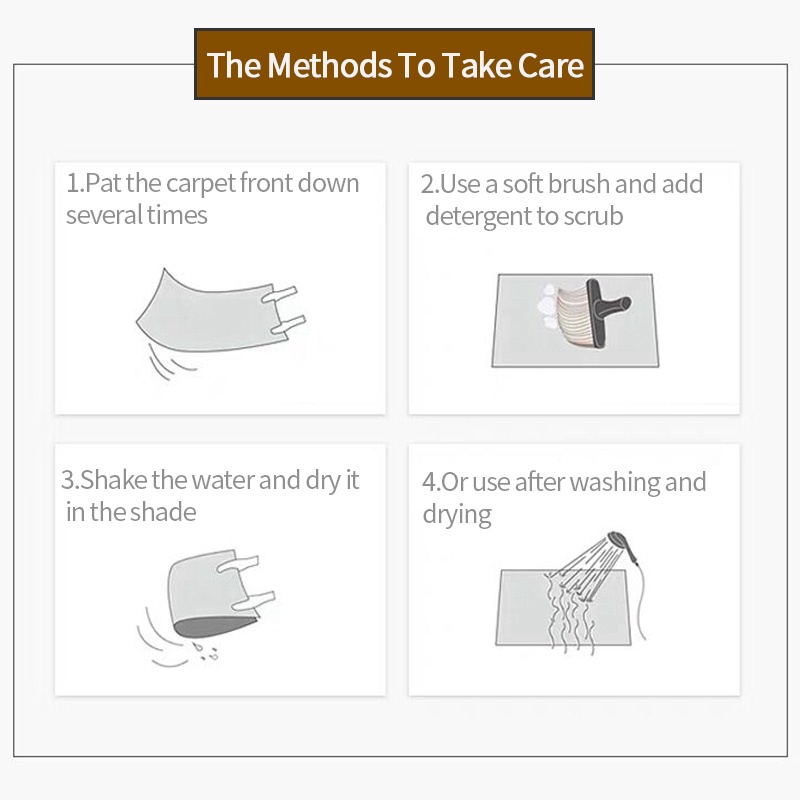 The Methods To Take Care

1.Pat the carpet front down several times

2.Use a soft brush and add detergent to scrub

3.Shake the water and dry it in the shade

4.Or use after washing and drying