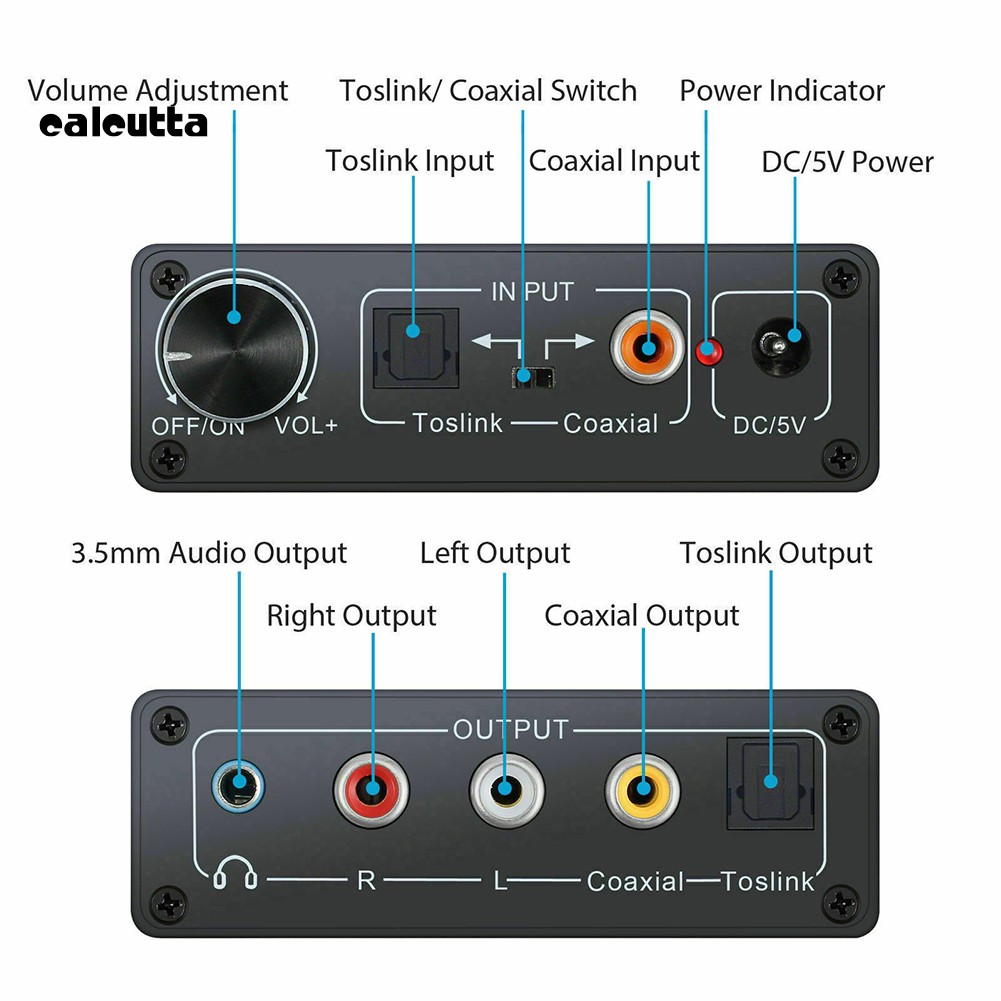 Volume Adjustment
calcutta
Toslink/ Coaxial Switch
Power Indicator
Toslink Input
Coaxial Input
DC/5V Power

INPUT
OFF/ON VOL+
Toslink Coaxial
DC/5V

3.5mm Audio Output
Left Output
Toslink Output
Right Output
Coaxial Output

OUTPUT
R L Coaxial Toslink