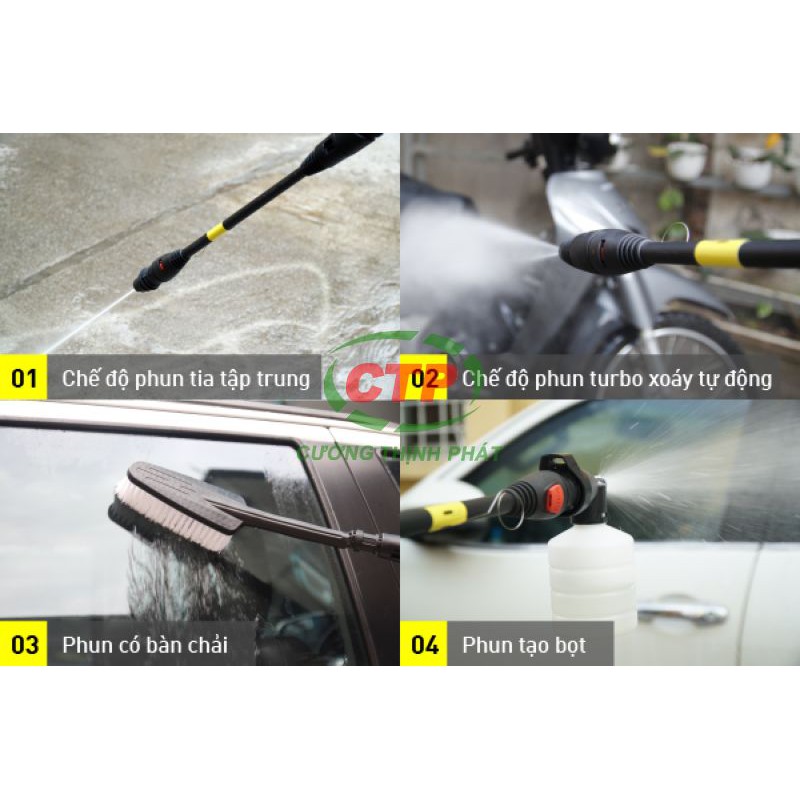 01 Chế độ phun tia tập trung

02 Chế độ phun turbo xoáy tự động

CTP
CƯỜNG THỊNH PHÁT

03 Phun có bàn chải

04 Phun tạo bọt