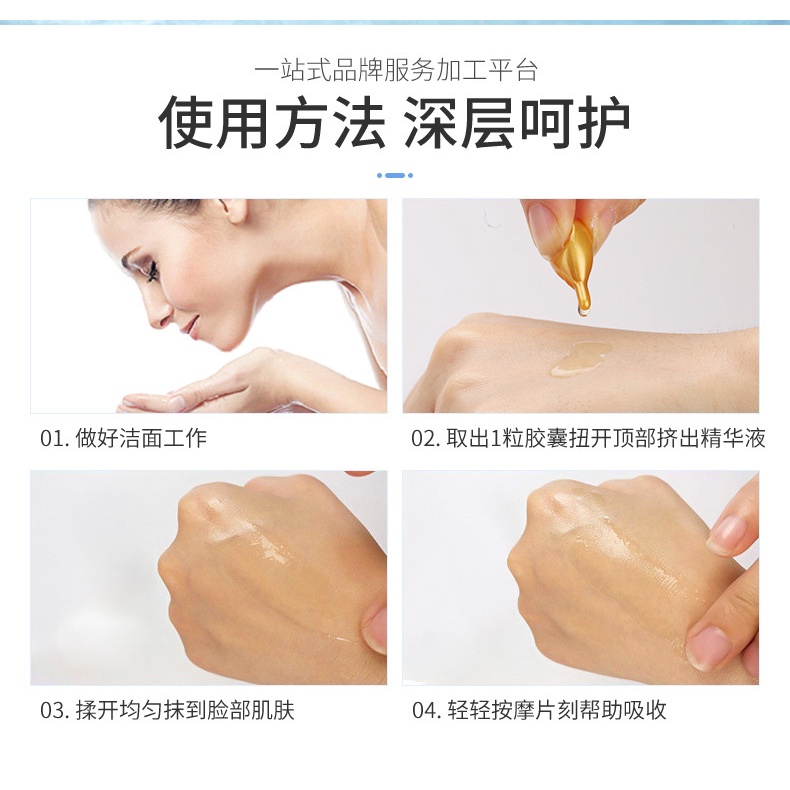 一站式品牌服务加工平台

使用方法 深层呵护

01. 做好洁面工作

02. 取出1粒胶囊扭开顶部挤出精华液

03. 揉开均匀抹到脸部肌肤

04. 轻轻按摩片刻帮助吸收