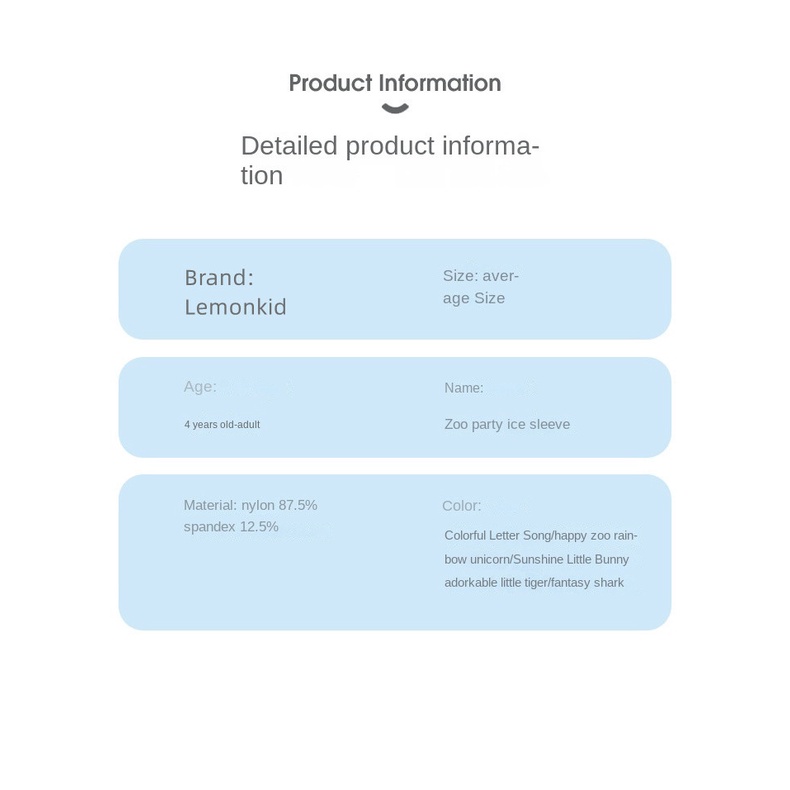 Product Information

Detailed product information

Brand: Lemonkid

Size: average Size

Age:

4 years old-adult

Name:

Zoo party ice sleeve

Material: nylon 87.5% spandex 12.5%

Color:

Colorful Letter Song/happy zoo rainbow unicorn/Sunshine Little Bunny adorkable little tiger/fantasy shark