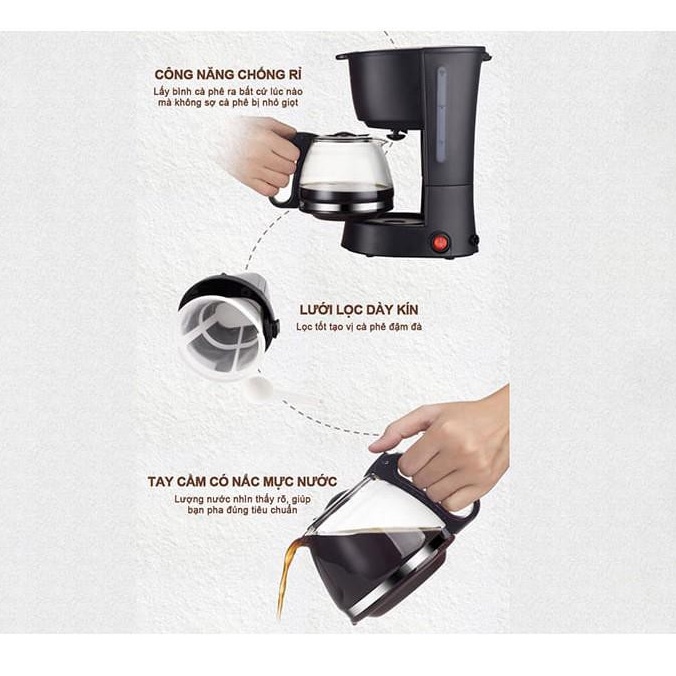 CÔNG NĂNG CHỐNG RỈ
Lấy bình cà phê ra bất cứ lúc nào mà không sợ cà phê bị nhỏ giọt

LƯỚI LỌC DÀY KÍN
Lọc tốt tạo vị cà phê đậm đà

TAY CẦM CÓ NẤC MỰC NƯỚC
Lượng nước nhìn thấy rõ, giúp bạn pha đúng tiêu chuẩn