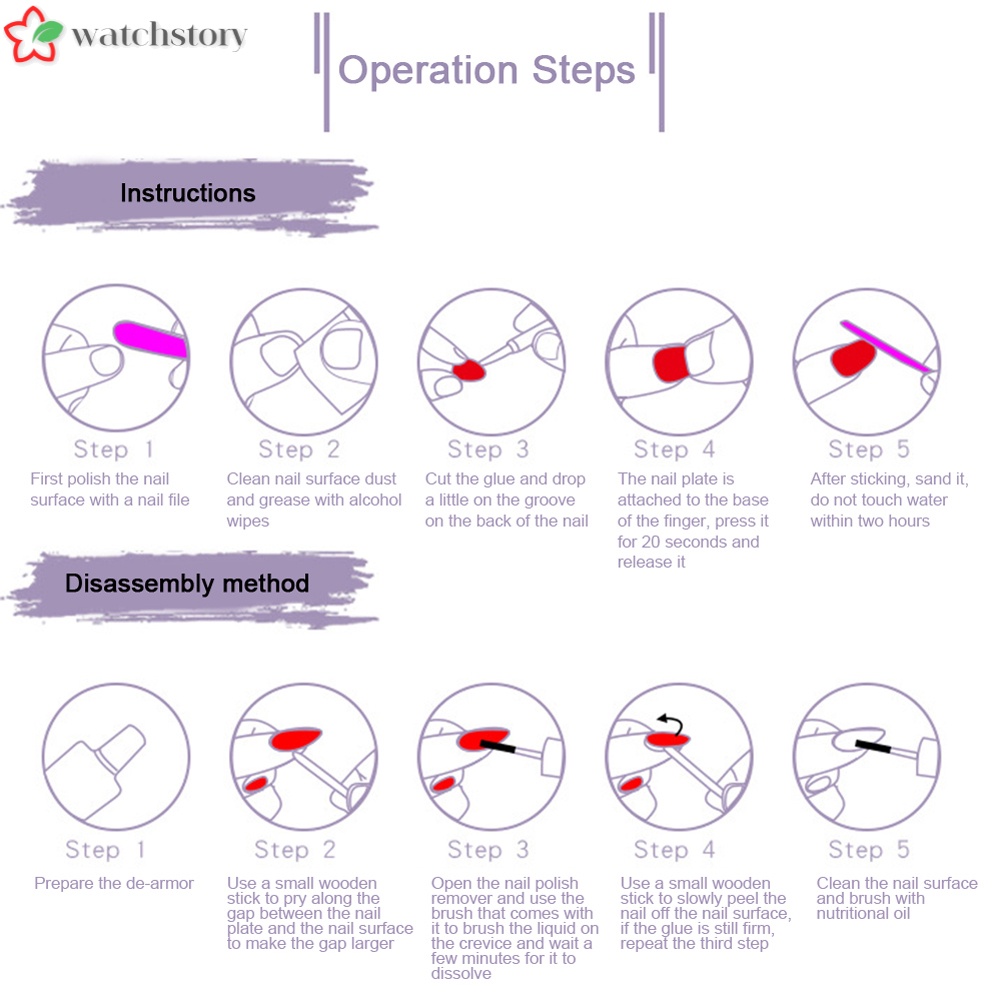 watchstory

Operation Steps

Instructions

Step 1
First polish the nail surface with a nail file

Step 2
Clean nail surface dust and grease with alcohol wipes

Step 3
Cut the glue and drop a little on the groove on the back of the nail

Step 4
The nail plate is attached to the base of the finger, press it for 20 seconds and release it

Step 5
After sticking, sand it, do not touch water within two hours

Disassembly method

Step 1
Prepare the de-armor

Step 2
Use a small wooden stick to pry along the gap between the nail plate and the nail surface to make the gap larger

Step 3
Open the nail polish remover and use the brush that comes with it to brush the liquid on the crevice and wait a few minutes for it to dissolve

Step 4
Use a small wooden stick to slowly peel the nail off the nail surface, if the glue is still firm, repeat the third step

Step 5
Clean the nail surface and brush with nutritional oil