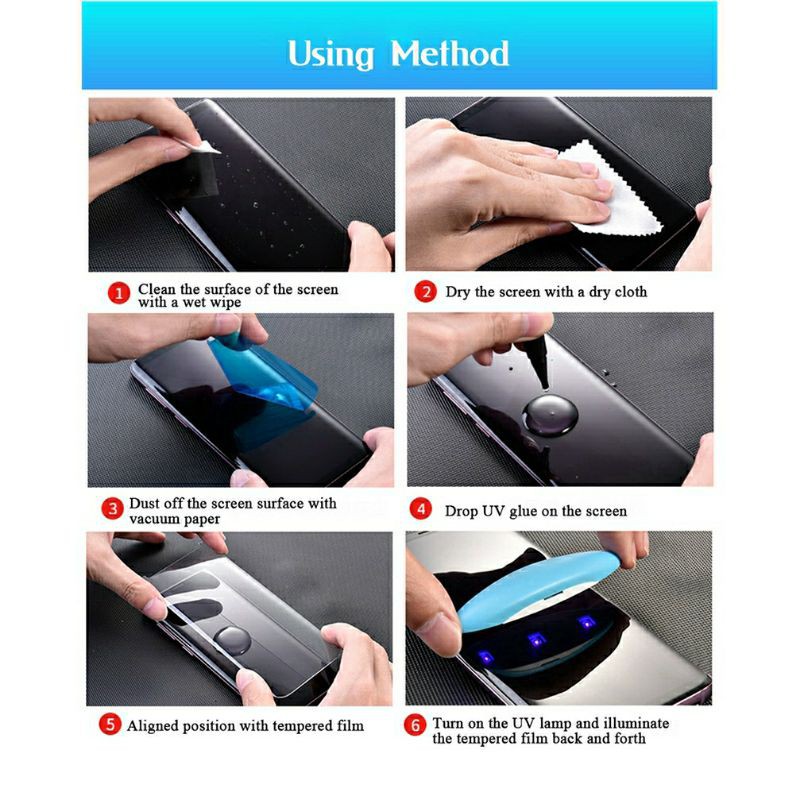 Using Method

1 Clean the surface of the screen with a wet wipe

2 Dry the screen with a dry cloth

3 Dust off the screen surface with vacuum paper

4 Drop UV glue on the screen

5 Aligned position with tempered film

6 Turn on the UV lamp and illuminate the tempered film back and forth