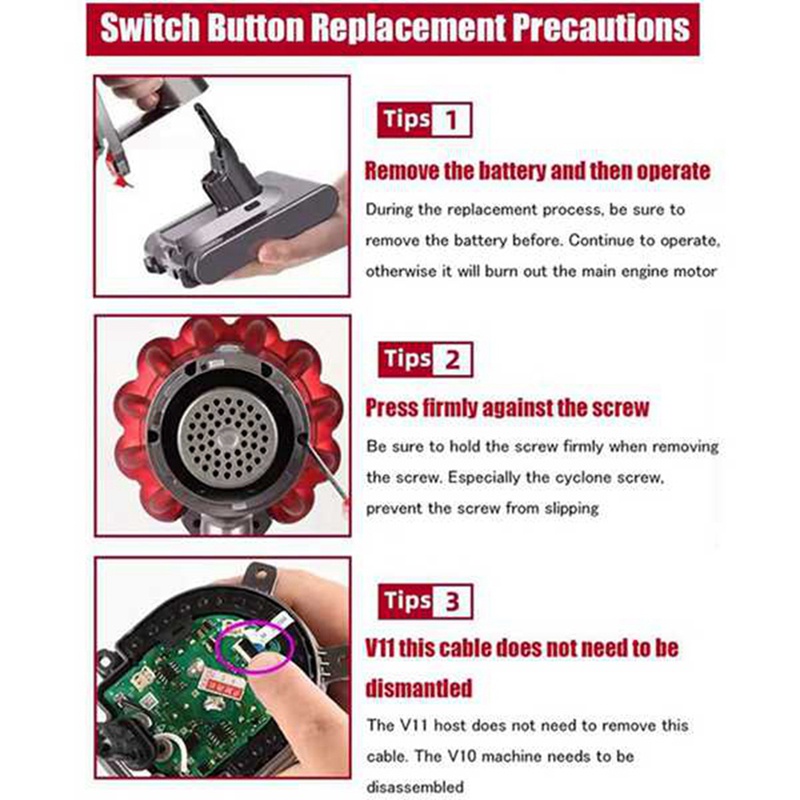 Switch Button Replacement Precautions

Tips 1

Remove the battery and then operate

During the replacement process, be sure to remove the battery before. Continue to operate, otherwise it will burn out the main engine motor

Tips 2

Press firmly against the screw

Be sure to hold the screw firmly when removing the screw. Especially the cyclone screw, prevent the screw from slipping

Tips 3

V11 this cable does not need to be dismantled

The V11 host does not need to remove this cable. The V10 machine needs to be disassembled