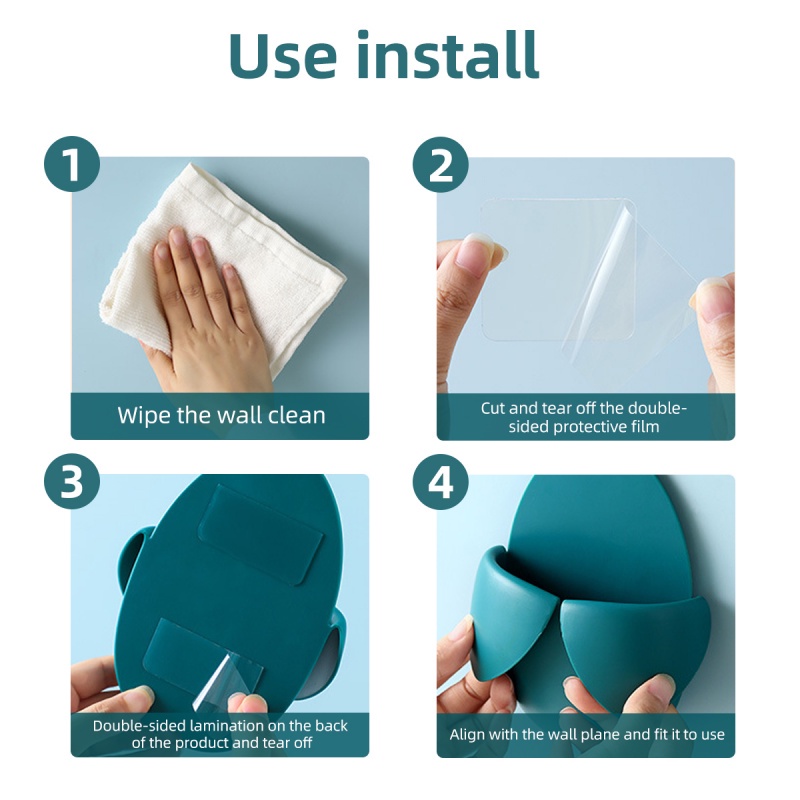 Use install

1

Wipe the wall clean

2

Cut and tear off the double-sided protective film

3

Double-sided lamination on the back of the product and tear off

4

Align with the wall plane and fit it to use