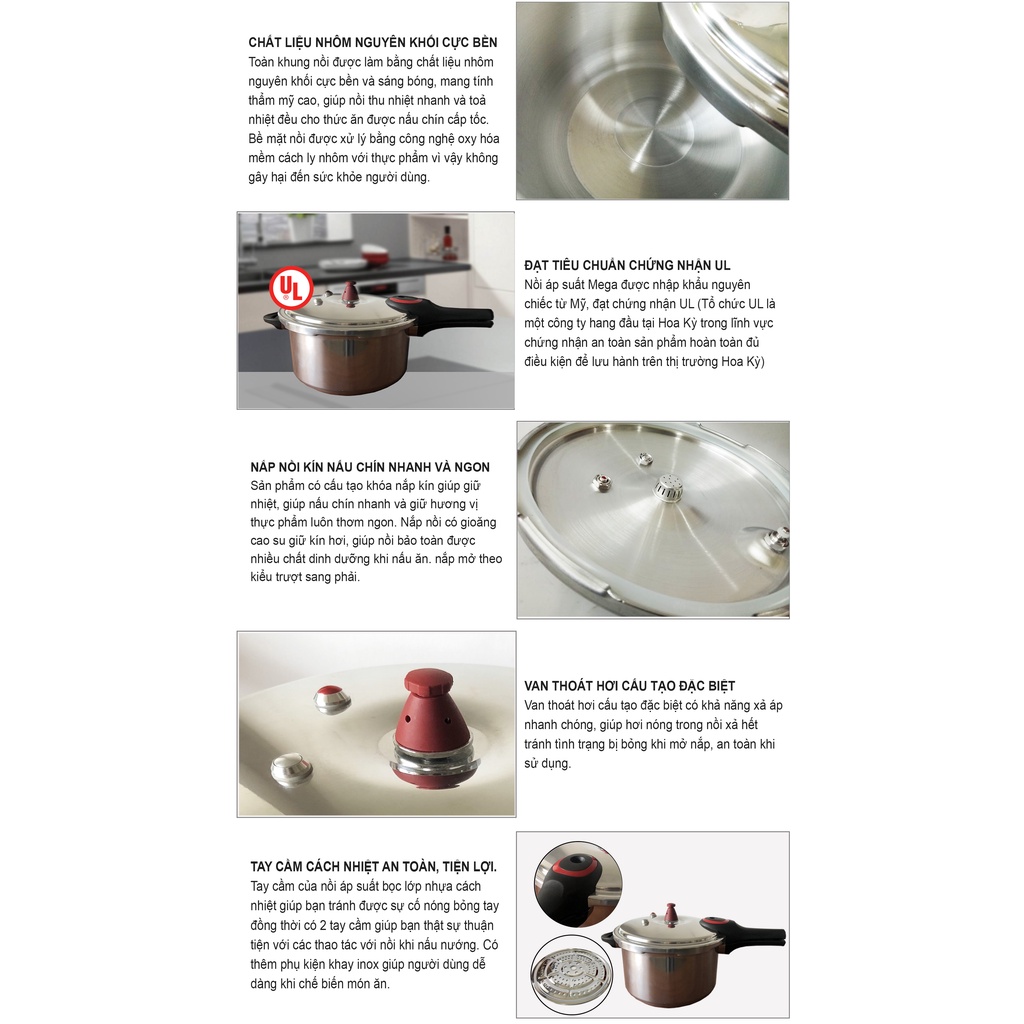 CHẤT LIỆU NHÔM NGUYÊN KHỐI CỰC BỀN
Toàn khung nồi được làm bằng chất liệu nhôm nguyên khối cực bền và sáng bóng, mang tính thẩm mỹ cao, giúp nồi thu nhiệt nhanh và toả nhiệt đều cho thức ăn được nấu chín cấp tốc. Bề mặt nồi được xử lý bằng công nghệ oxy hóa mềm cách ly nhôm với thực phẩm vì vậy không gây hại đến sức khỏe người dùng.

UL

ĐẠT TIÊU CHUẨN CHỨNG NHẬN UL
Nồi áp suất Mega được nhập khẩu nguyên chiếc từ Mỹ, đạt chứng nhận UL (Tổ chức UL là một công ty hang đầu tại Hoa Kỳ trong lĩnh vực chứng nhận an toàn sản phẩm hoàn toàn đủ điều kiện để lưu hành trên thị trường Hoa Kỳ)

NẮP NỒI KÍN NẤU CHÍN NHANH VÀ NGON
Sản phẩm có cấu tạo khóa nắp kín giúp giữ nhiệt, giúp nấu chín nhanh và giữ hương vị thực phẩm luôn thơm ngon. Nắp nồi có gioăng cao su giữ kín hơi, giúp nồi bảo toàn được nhiều chất dinh dưỡng khi nấu ăn. nắp mở theo kiểu trượt sang phải.

VAN THOÁT HƠI CẤU TẠO ĐẶC BIỆT
Van thoát hơi cấu tạo đặc biệt có khả năng xả áp nhanh chóng, giúp hơi nóng trong nồi xả hết tránh tình trạng bị bỏng khi mở nắp, an toàn khi sử dụng.

TAY CẦM CÁCH NHIỆT AN TOÀN, TIỆN LỢI.
Tay cầm của nồi áp suất bọc lớp nhựa cách nhiệt giúp bạn tránh được sự cố nóng bỏng tay đồng thời có 2 tay cầm giúp bạn thật sự thuận tiện với các thao tác với nồi khi nấu nướng. Có thêm phụ kiện khay inox giúp người dùng dễ dàng khi chế biến món ăn.