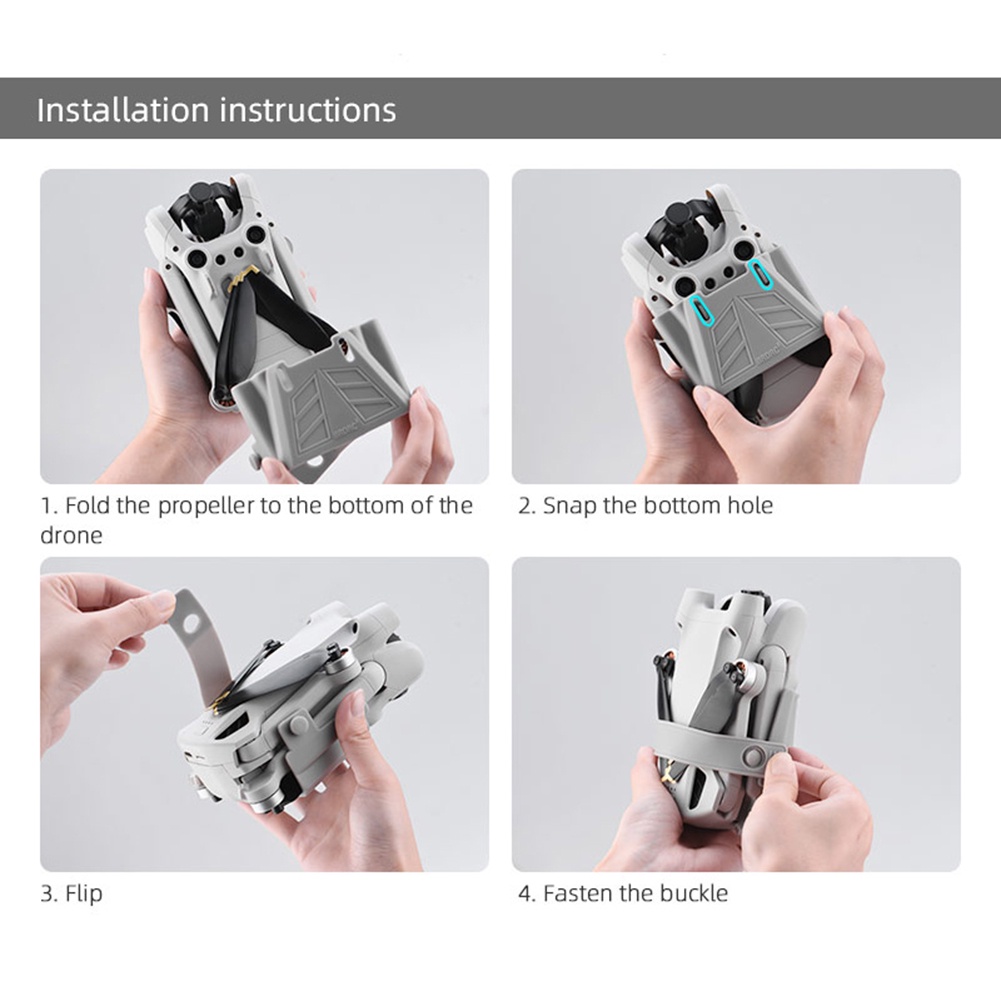 Installation instructions

1. Fold the propeller to the bottom of the drone

2. Snap the bottom hole

3. Flip

4. Fasten the buckle