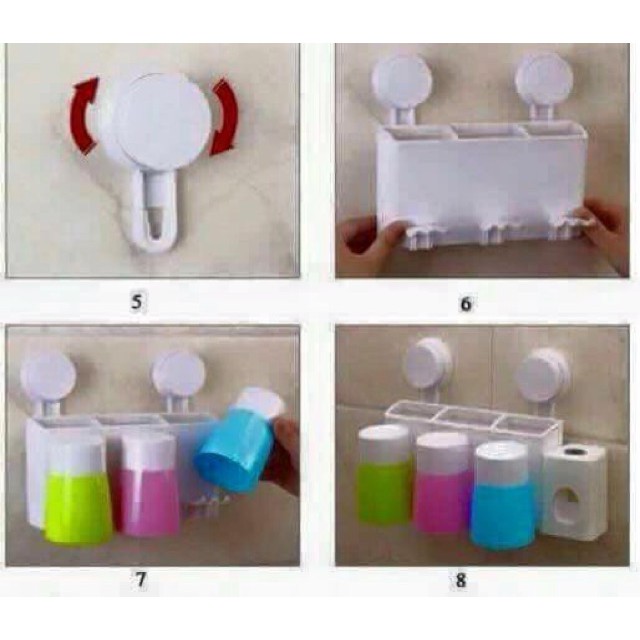 5

6

7

8