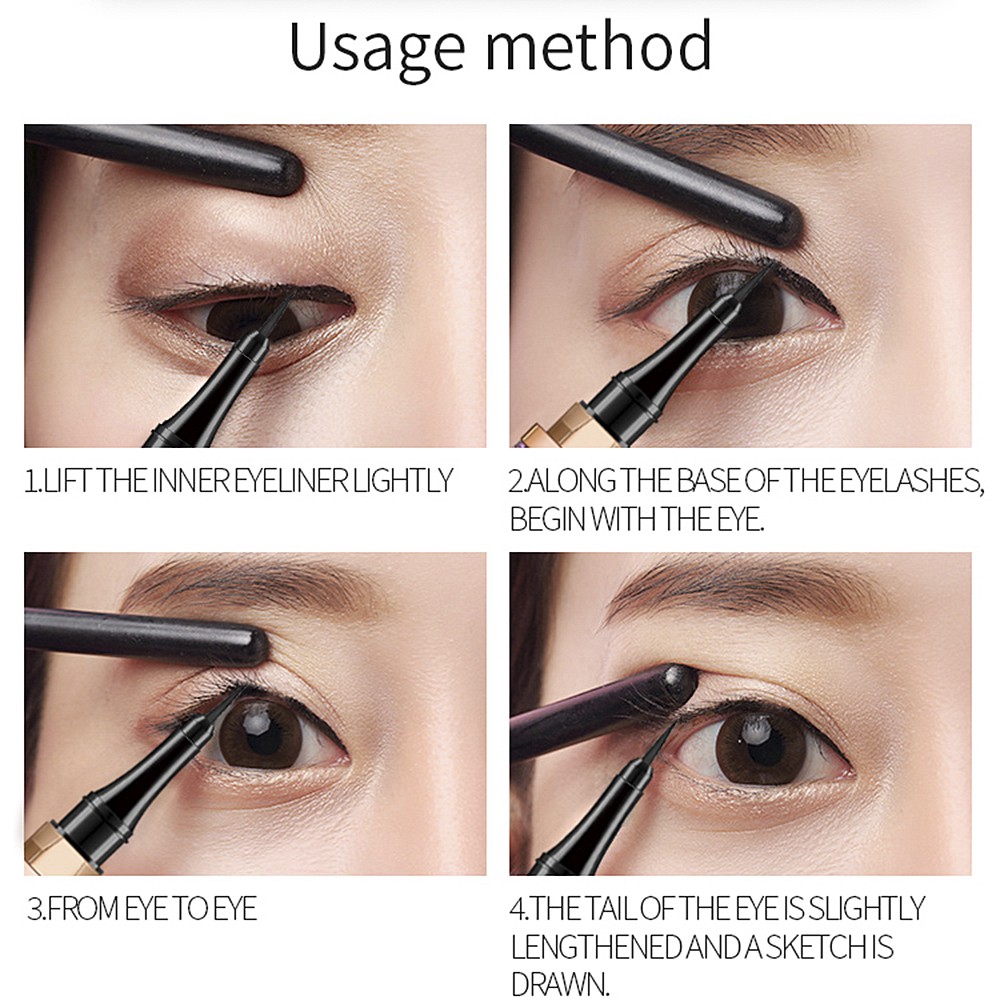 Usage method

1.LIFT THE INNER EYELINER LIGHTLY

2.ALONG THE BASE OF THE EYELASHES, BEGIN WITH THE EYE.

3.FROM EYE TO EYE

4.THE TAIL OF THE EYE IS SLIGHTLY LENGTHENED AND A SKETCH IS DRAWN.