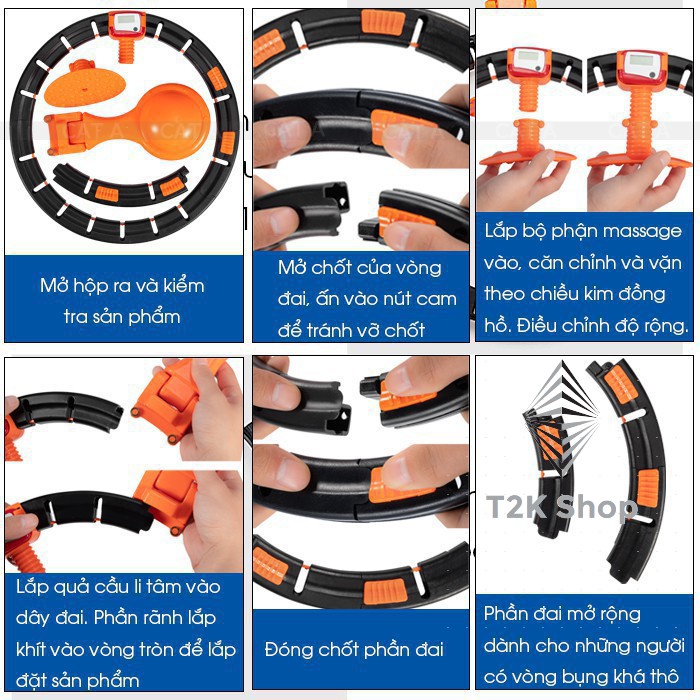 Mở hộp ra và kiểm tra sản phẩm

Mở chốt của vòng đai, ấn vào nút cam để tránh vỡ chốt

Lắp bộ phận massage vào, căn chỉnh và vặn theo chiều kim đồng hồ. Điều chỉnh độ rộng.

Lắp quả cầu li tâm vào dây đai. Phần rãnh lắp khít vào vòng tròn để lắp đặt sản phẩm

Đóng chốt phần đai

T2K Shop

Phần đai mở rộng dành cho những người có vòng bụng khá thô