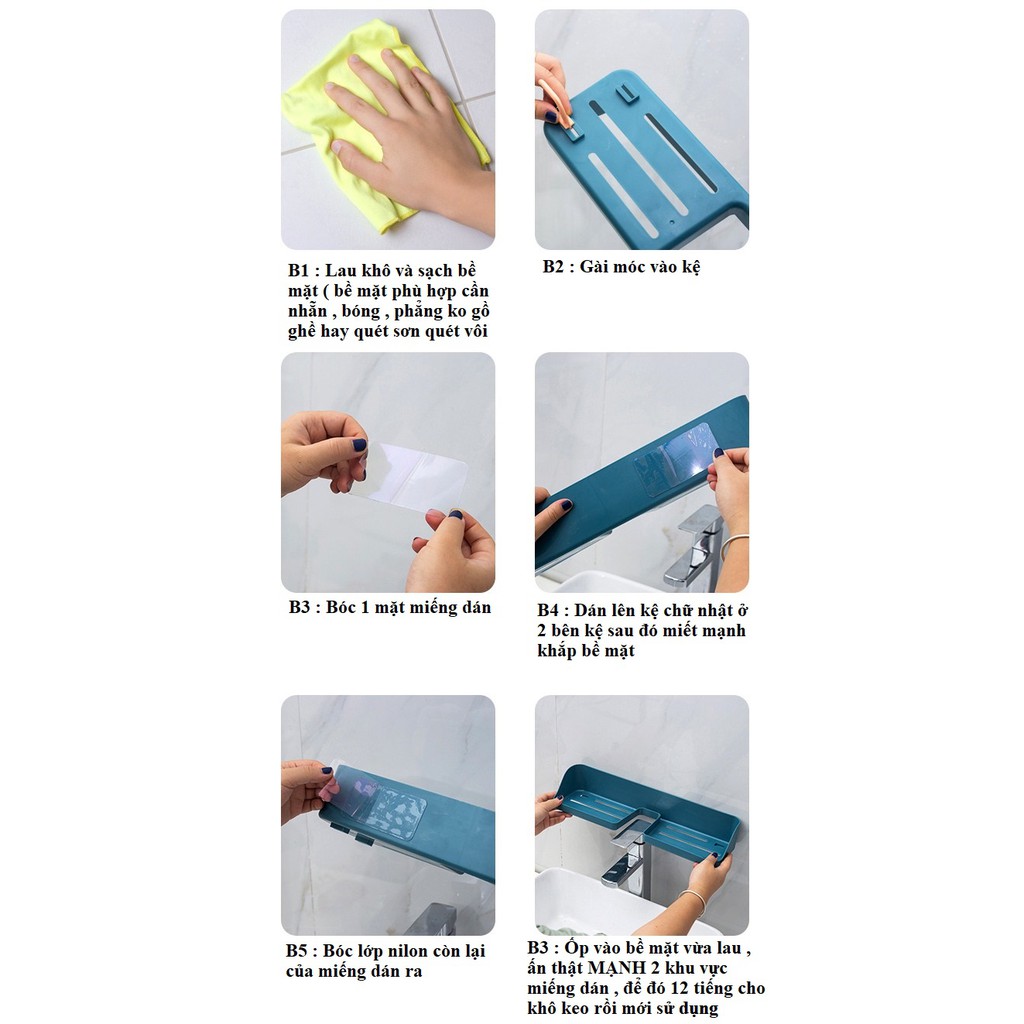 B1 : Lau khô và sạch bề mặt ( bề mặt phù hợp cần nhẵn , bóng , phẳng ko gồ ghề hay quét sơn quét vôi

B2 : Gài móc vào kệ

B3 : Bóc 1 mặt miếng dán

B4 : Dán lên kệ chữ nhật ở 2 bên kệ sau đó miết mạnh khắp bề mặt

B5 : Bóc lớp nilon còn lại của miếng dán ra

B3 : Ốp vào bề mặt vừa lau , ấn thật MẠNH 2 khu vực miếng dán , để đó 12 tiếng cho khô keo rồi mới sử dụng