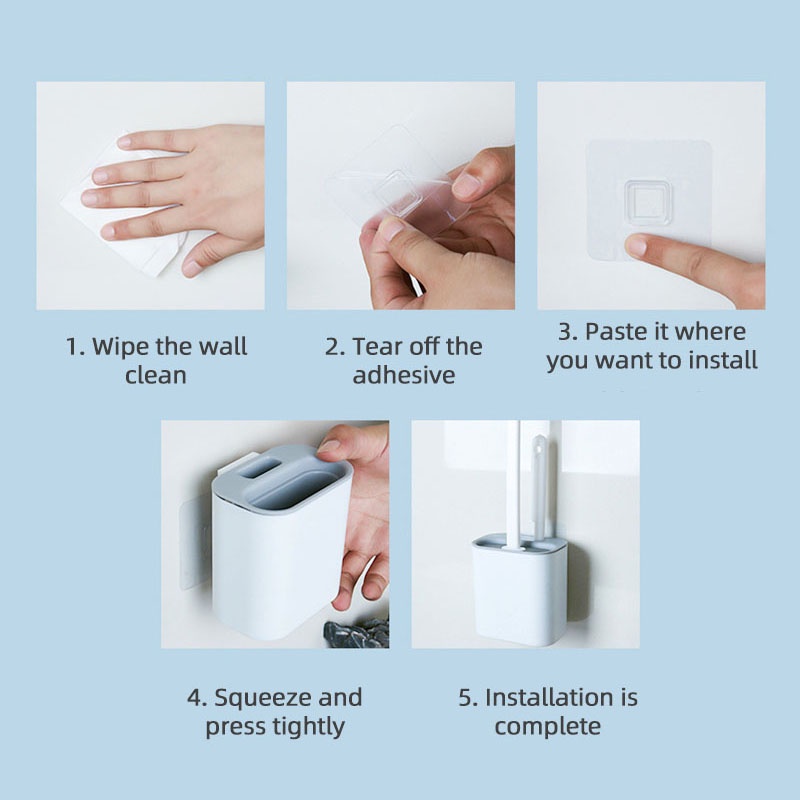 1. Wipe the wall clean

2. Tear off the adhesive

3. Paste it where you want to install

4. Squeeze and press tightly

5. Installation is complete