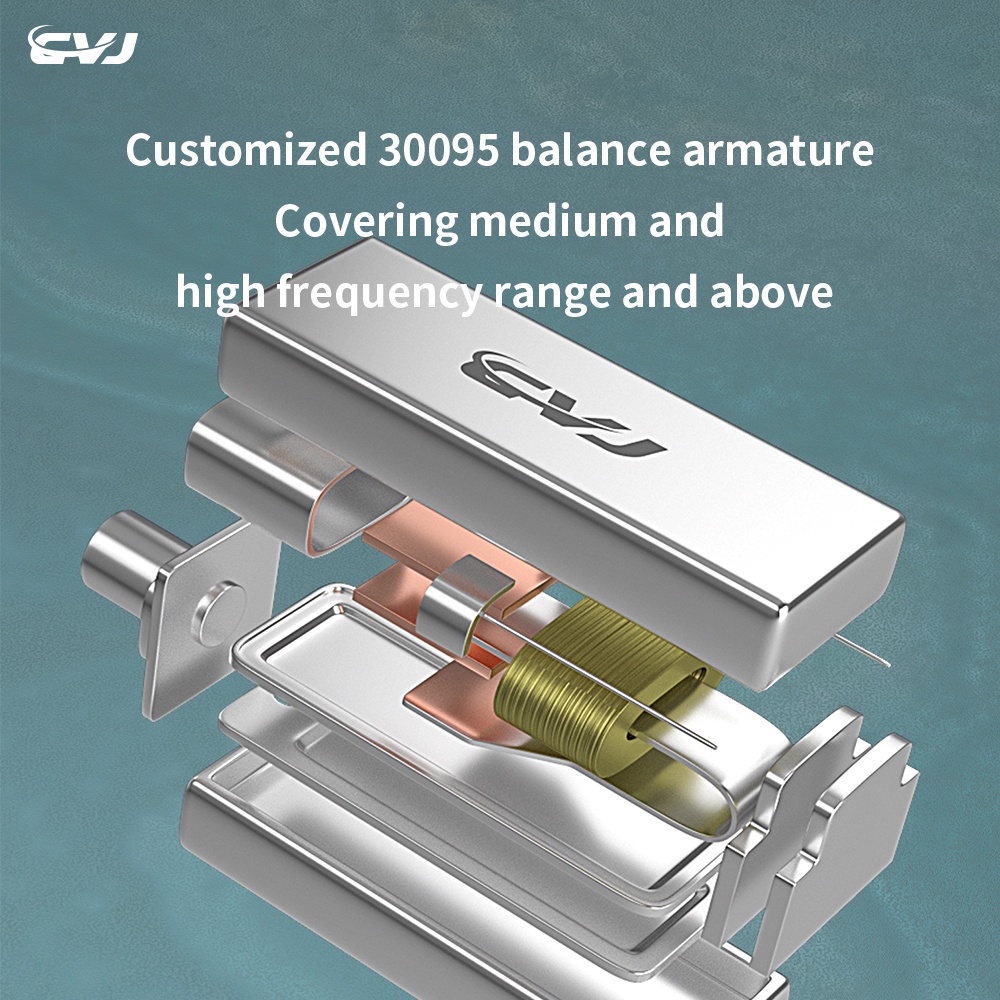 CVJ

Customized 30095 balance armature
Covering medium and
high frequency range and above

CVJ