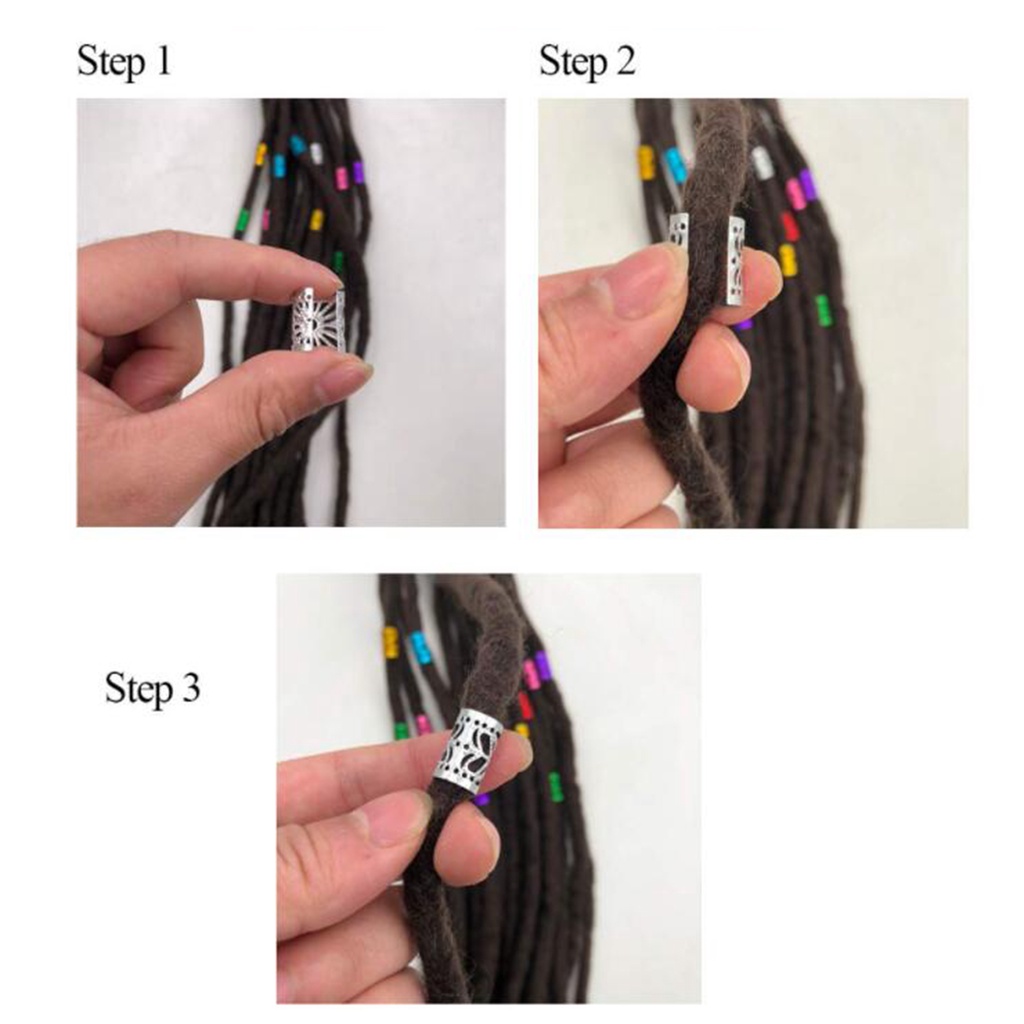 Step 1

Step 2

Step 3