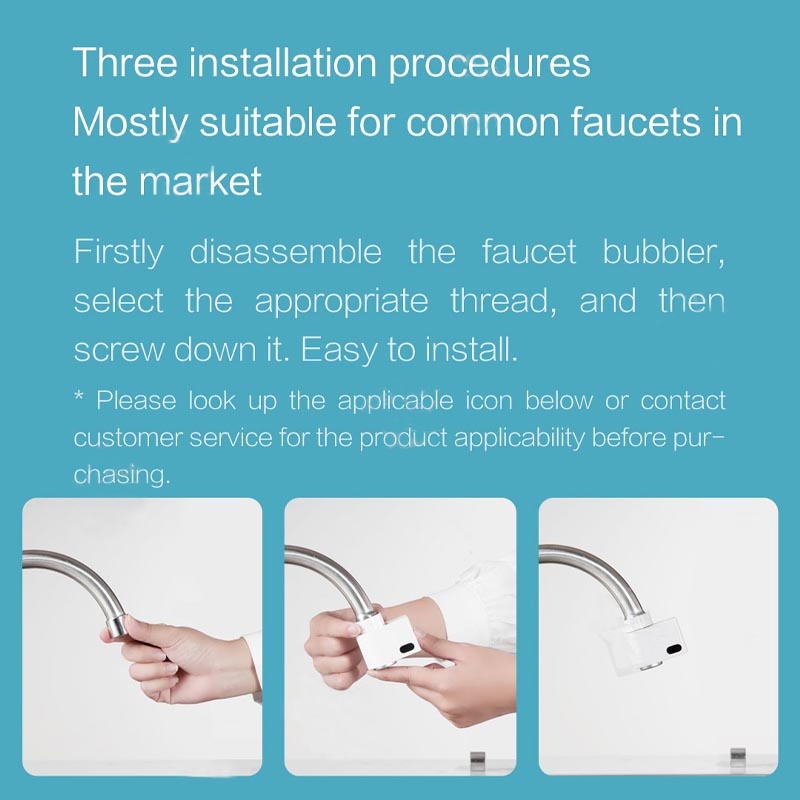 Three installation procedures
Mostly suitable for common faucets in the market

Firstly disassemble the faucet bubbler, select the appropriate thread, and then screw down it. Easy to install.

* Please look up the applicable icon below or contact customer service for the product applicability before purchasing.