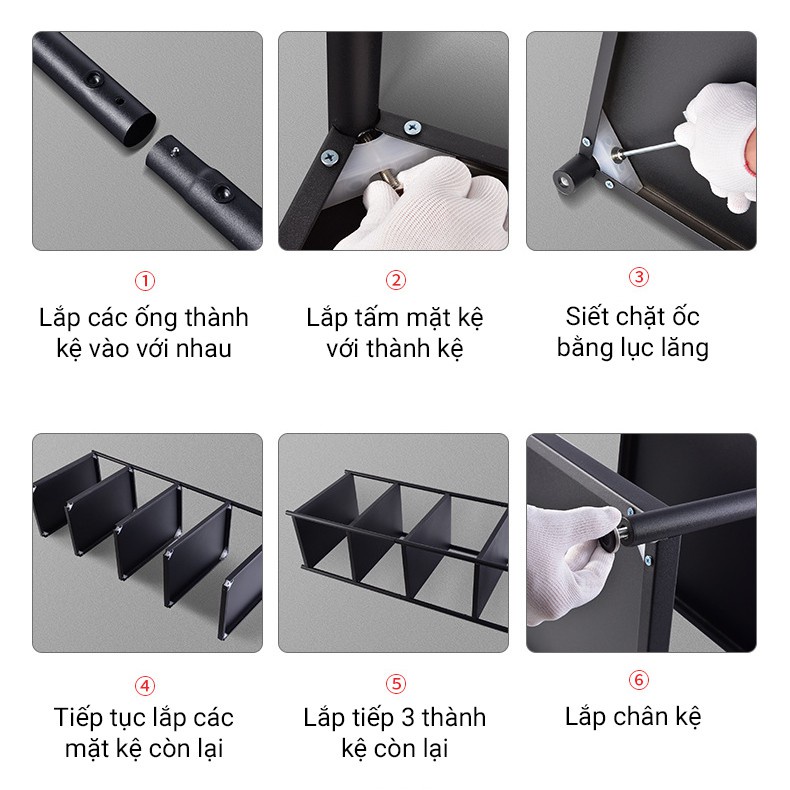 ①
Lắp các ống thành kệ vào với nhau

②
Lắp tấm mặt kệ với thành kệ

③
Siết chặt ốc bằng lục lăng

④
Tiếp tục lắp các mặt kệ còn lại

⑤
Lắp tiếp 3 thành kệ còn lại

⑥
Lắp chân kệ