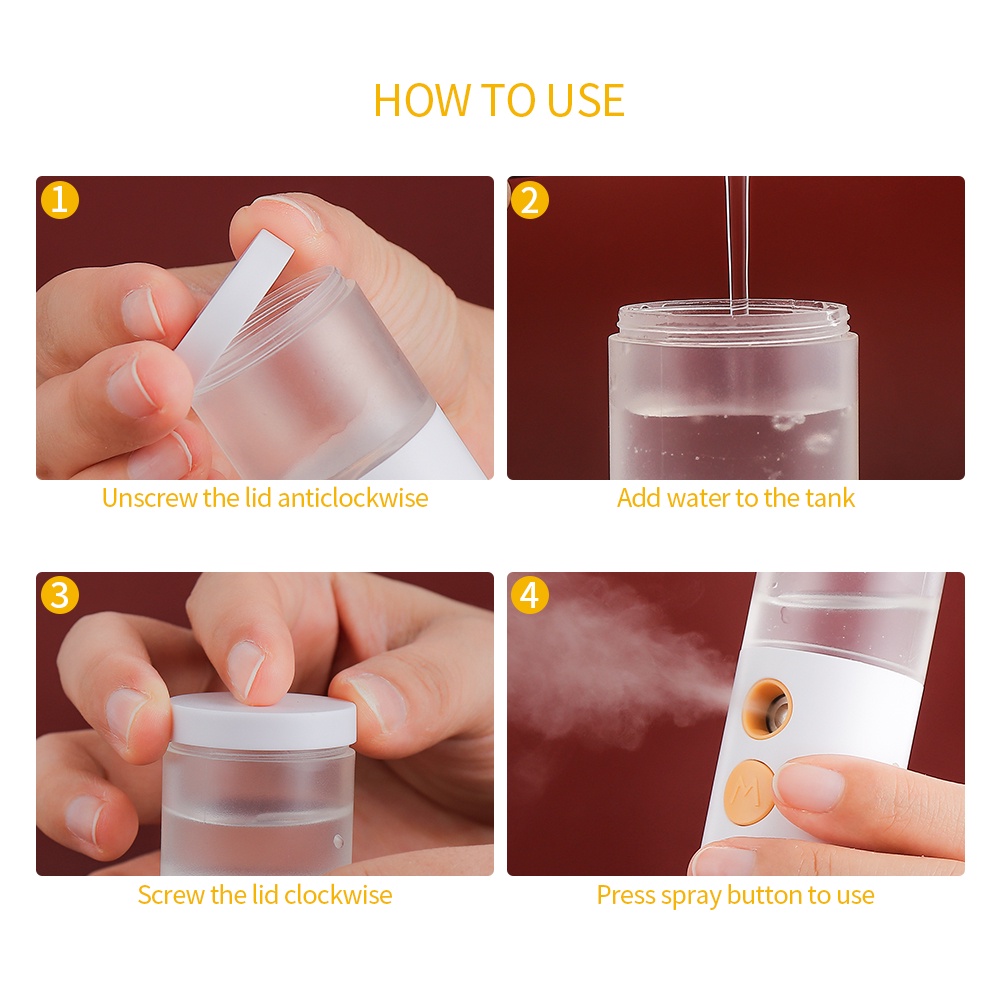 HOW TO USE

1
Unscrew the lid anticlockwise

2
Add water to the tank

3
Screw the lid clockwise

4
M
Press spray button to use