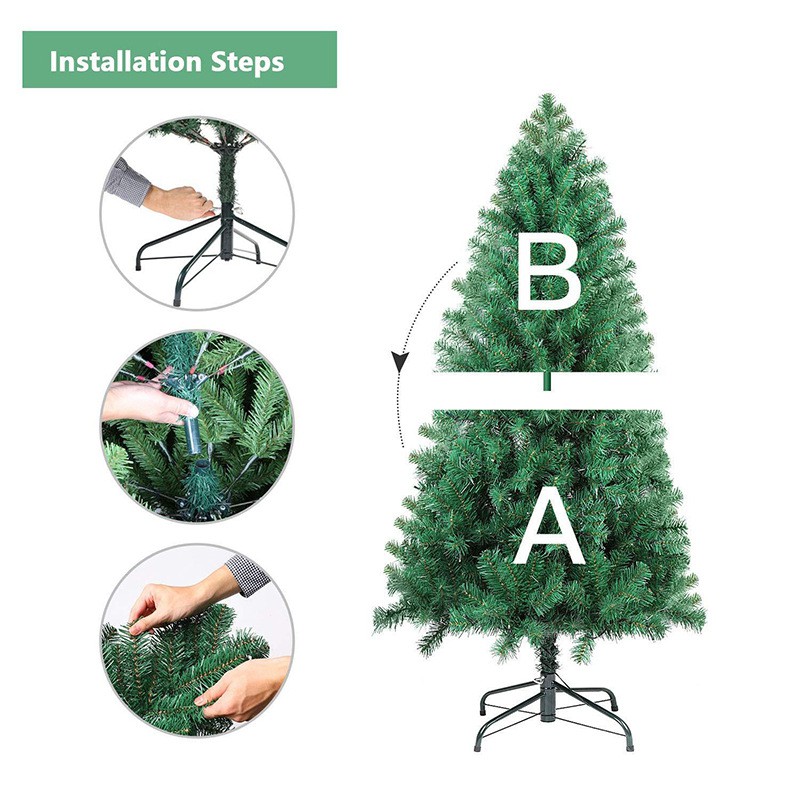 Installation Steps

B

A