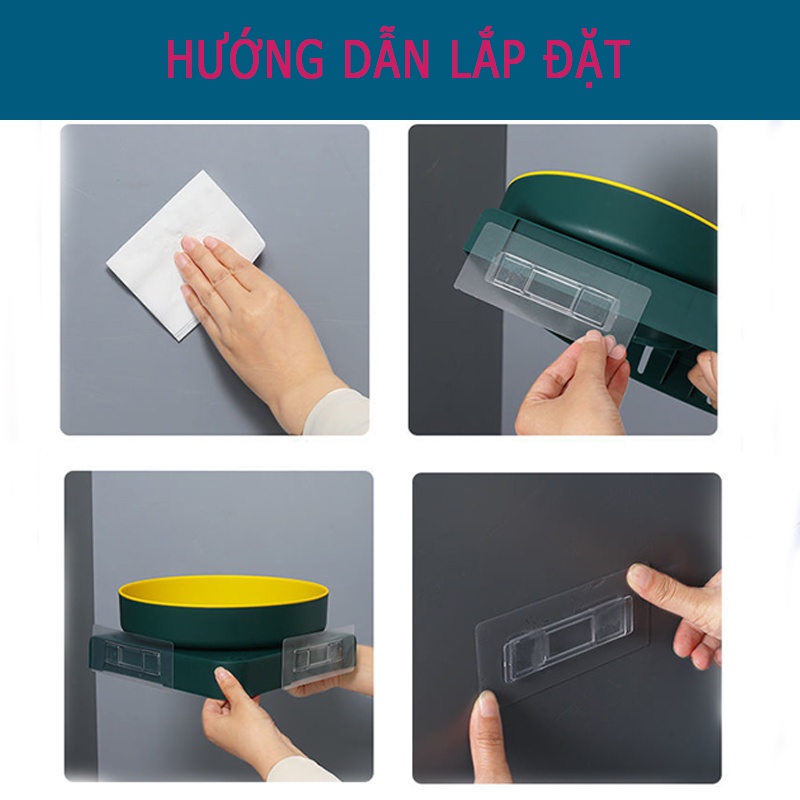 HƯỚNG DẪN LẮP ĐẶT