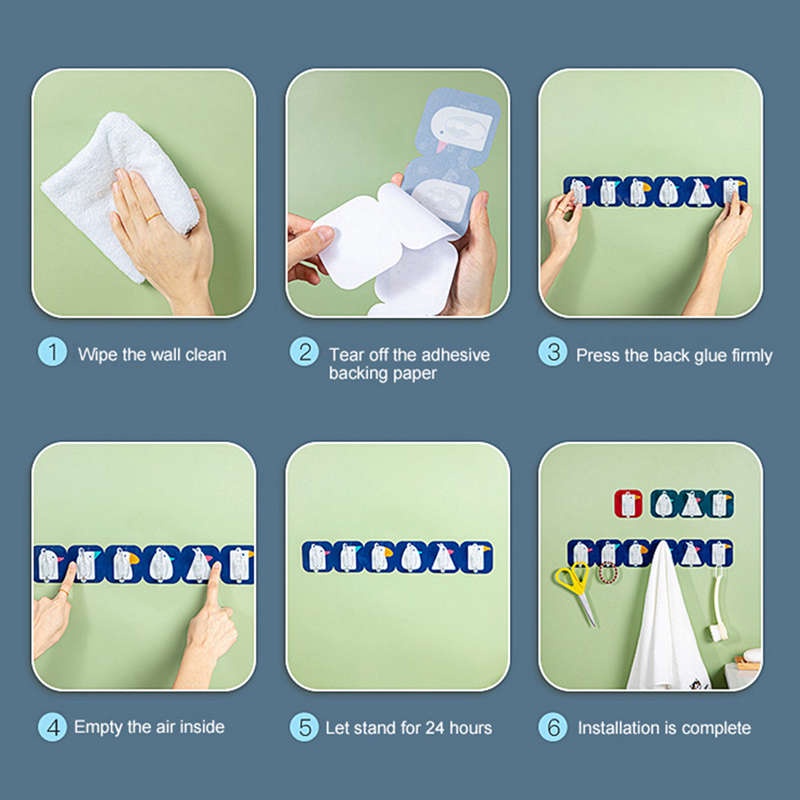 1 Wipe the wall clean

2 Tear off the adhesive backing paper

3 Press the back glue firmly

4 Empty the air inside

5 Let stand for 24 hours

6 Installation is complete