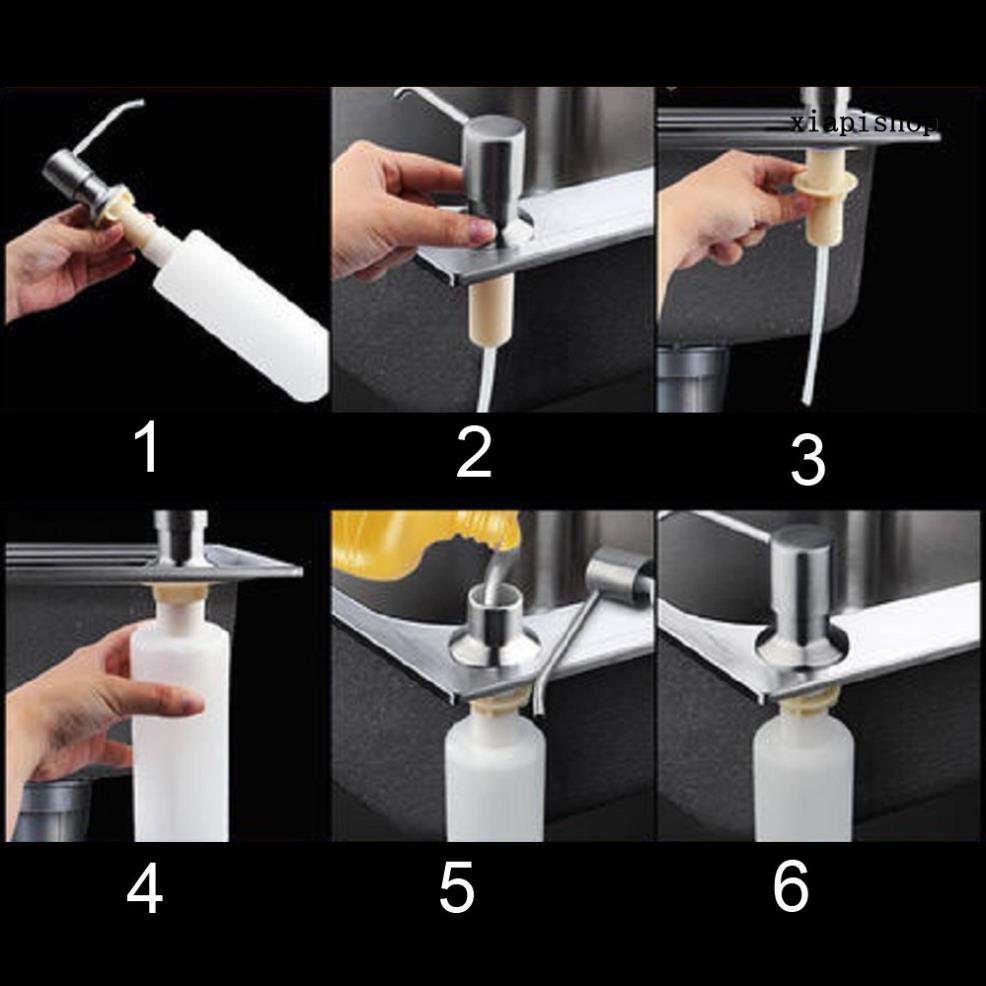 xiapishop

1

2

3

4

5

6