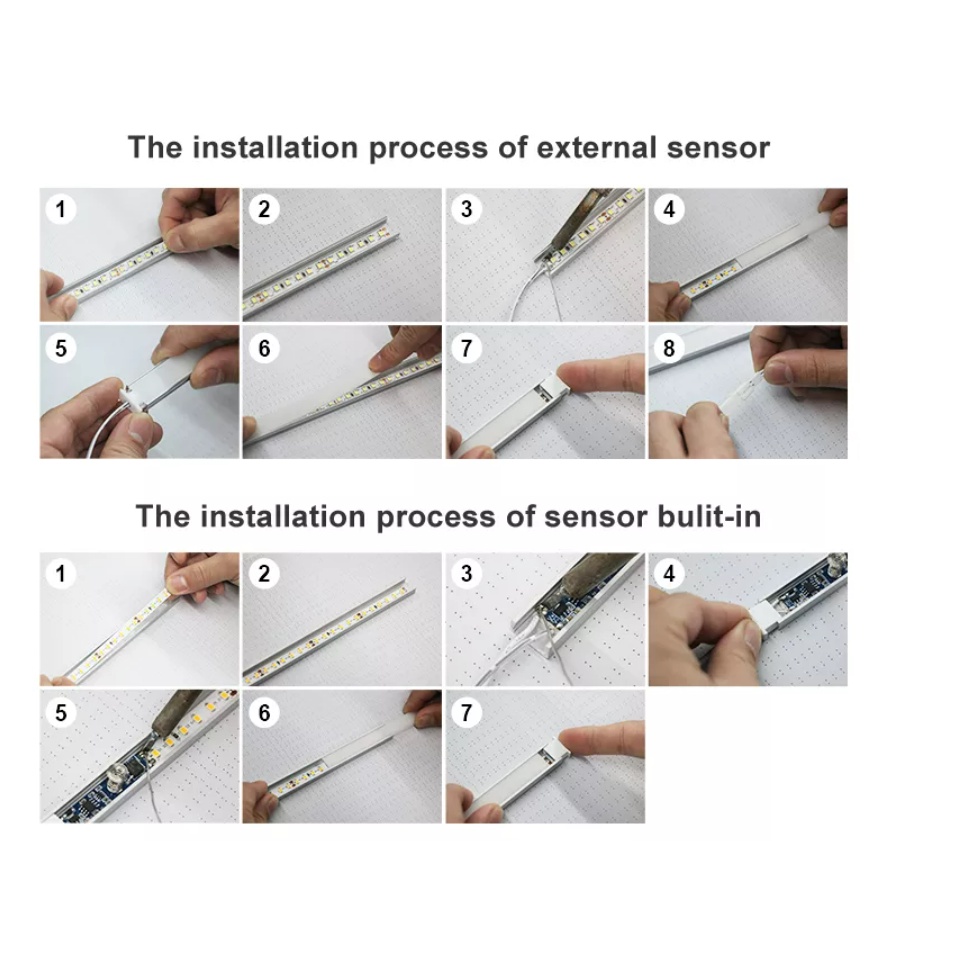 The installation process of external sensor

1 2 3 4

5 6 7 8

The installation process of sensor bulit-in

1 2 3 4

5 6 7