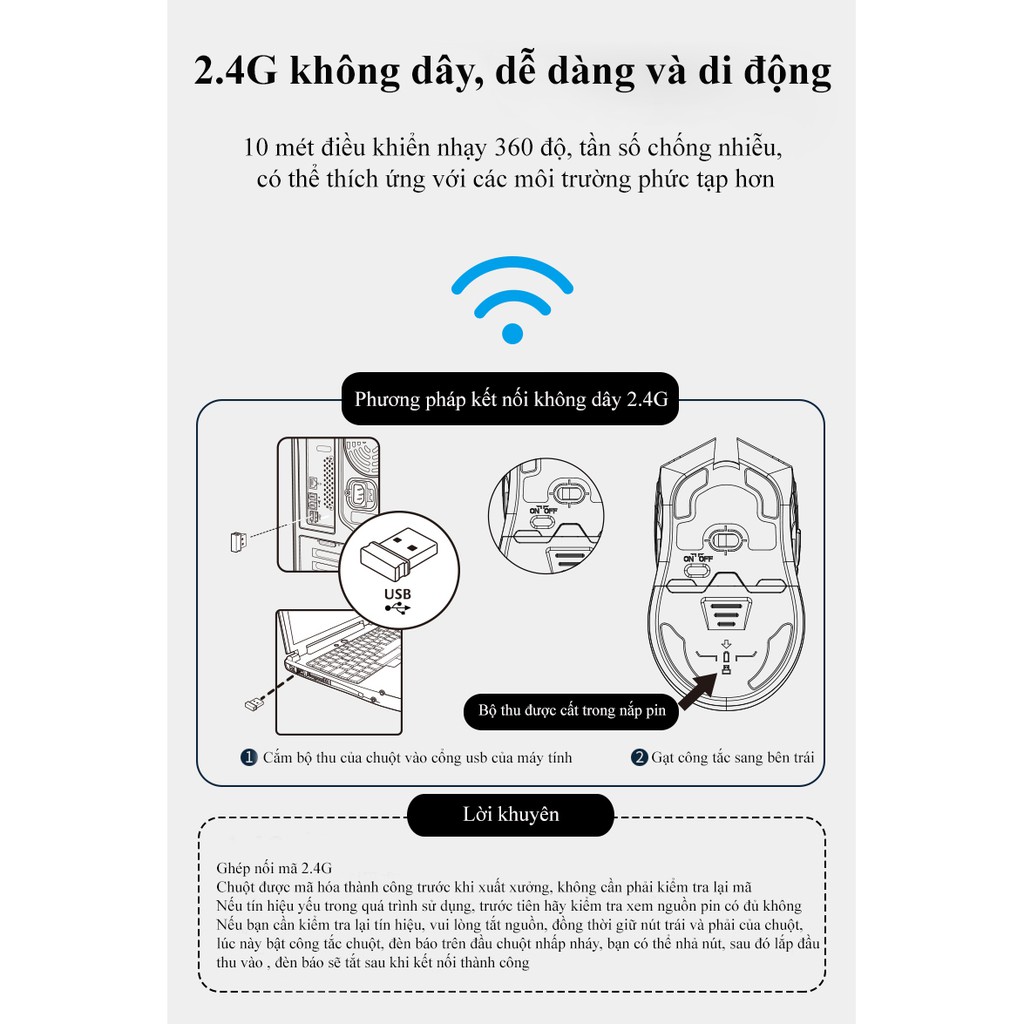 2.4G không dây, dễ dàng và di động

10 mét điều khiển nhạy 360 độ, tần số chống nhiễu, có thể thích ứng với các môi trường phức tạp hơn

Phương pháp kết nối không dây 2.4G

USB

ON OFF

ON OFF

Bộ thu được cất trong nắp pin

1 Cắm bộ thu của chuột vào cổng usb của máy tính

2 Gạt công tắc sang bên trái

Lời khuyên

Ghép nối mã 2.4G
Chuột được mã hóa thành công trước khi xuất xưởng, không cần phải kiểm tra lại mã
Nếu tín hiệu yếu trong quá trình sử dụng, trước tiên hãy kiểm tra xem nguồn pin có đủ không
Nếu bạn cần kiểm tra lại tín hiệu, vui lòng tắt nguồn, đồng thời giữ nút trái và phải của chuột, lúc này bật công tắc chuột, đèn báo trên đầu chuột nhấp nháy, bạn có thể nhả nút, sau đó lắp đầu thu vào , đèn báo sẽ tắt sau khi kết nối thành công