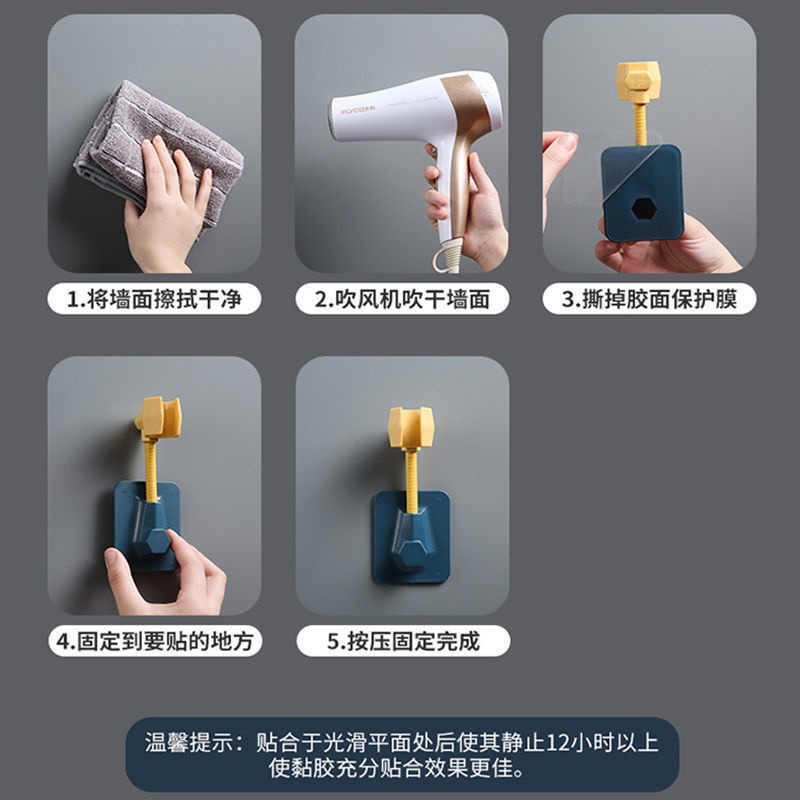 FLYCO飞科

1.将墙面擦拭干净

2.吹风机吹干墙面

3.撕掉胶面保护膜

4.固定到要贴的地方

5.按压固定完成

温馨提示：贴合于光滑平面处后使其静止12小时以上使黏胶充分贴合效果更佳。