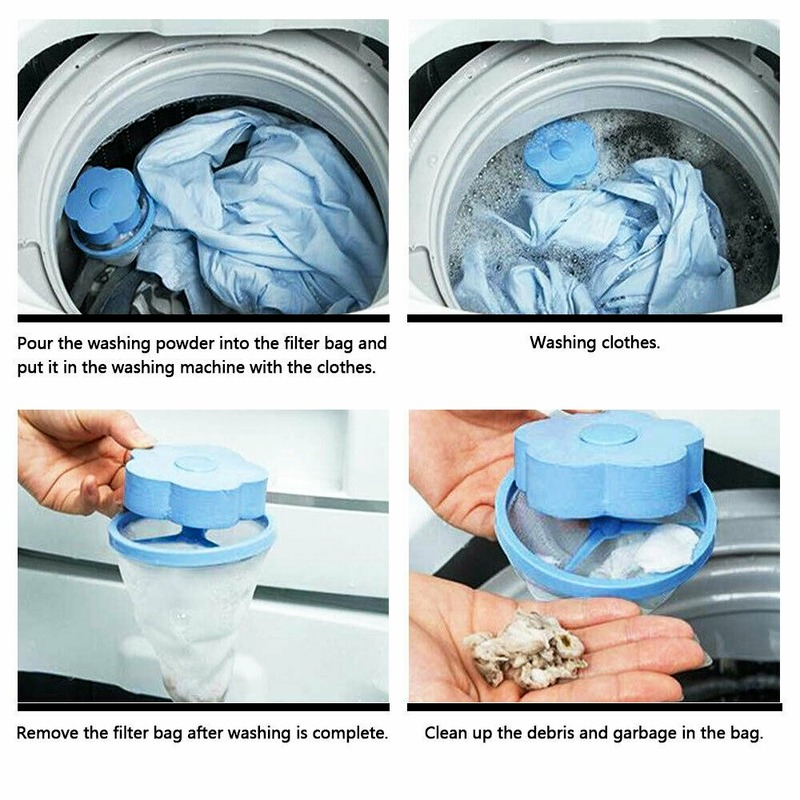 Pour the washing powder into the filter bag and put it in the washing machine with the clothes.

Washing clothes.

Remove the filter bag after washing is complete.

Clean up the debris and garbage in the bag.