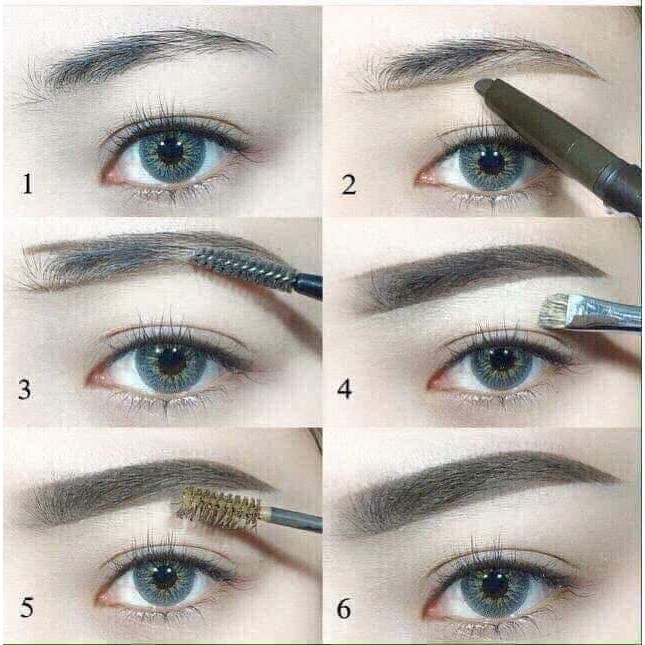 1

2

3

4

5

6