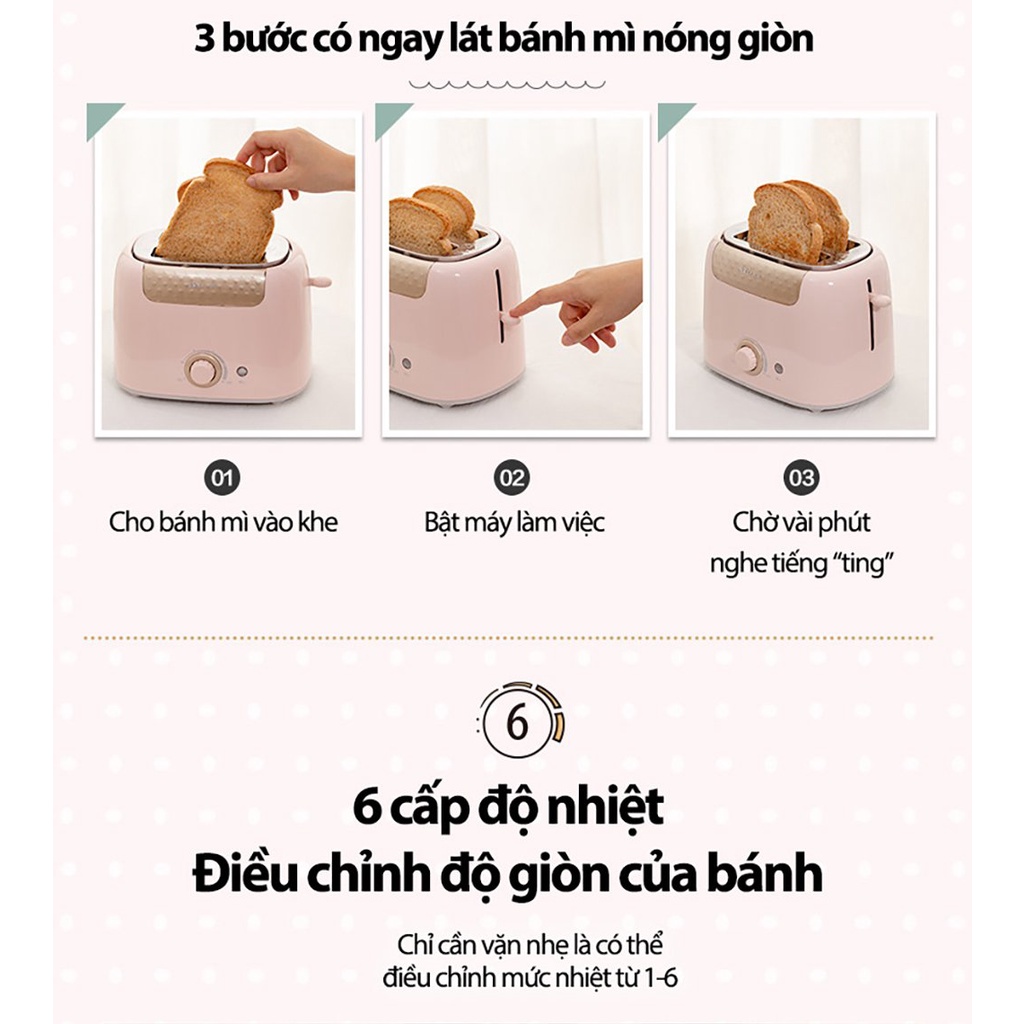 3 bước có ngay lát bánh mì nóng giòn

01
Cho bánh mì vào khe

02
Bật máy làm việc

03
Chờ vài phút nghe tiếng “ting”

6

6 cấp độ nhiệt
Điều chỉnh độ giòn của bánh

Chỉ cần vặn nhẹ là có thể điều chỉnh mức nhiệt từ 1-6