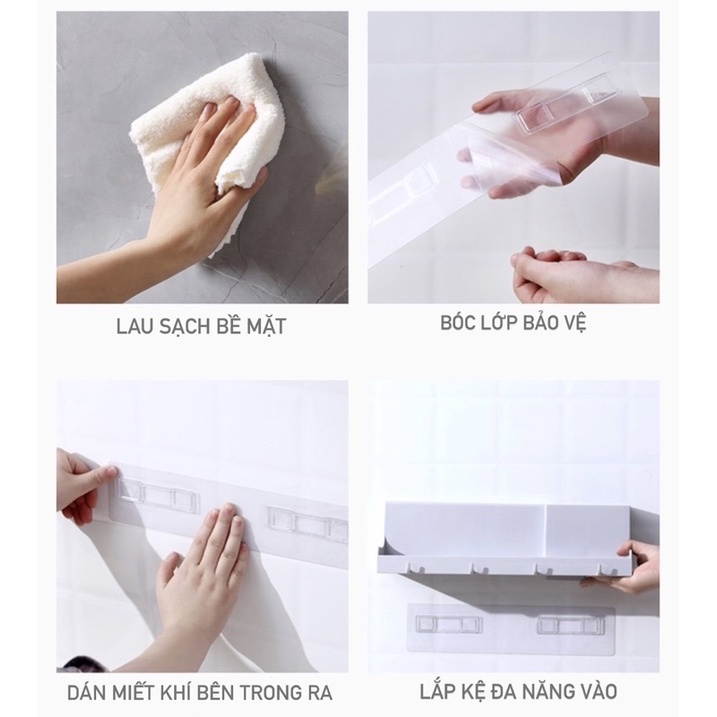 LAU SẠCH BỀ MẶT

BÓC LỚP BẢO VỆ

DÁN MIẾT KHÍ BÊN TRONG RA

LẮP KỆ ĐA NĂNG VÀO