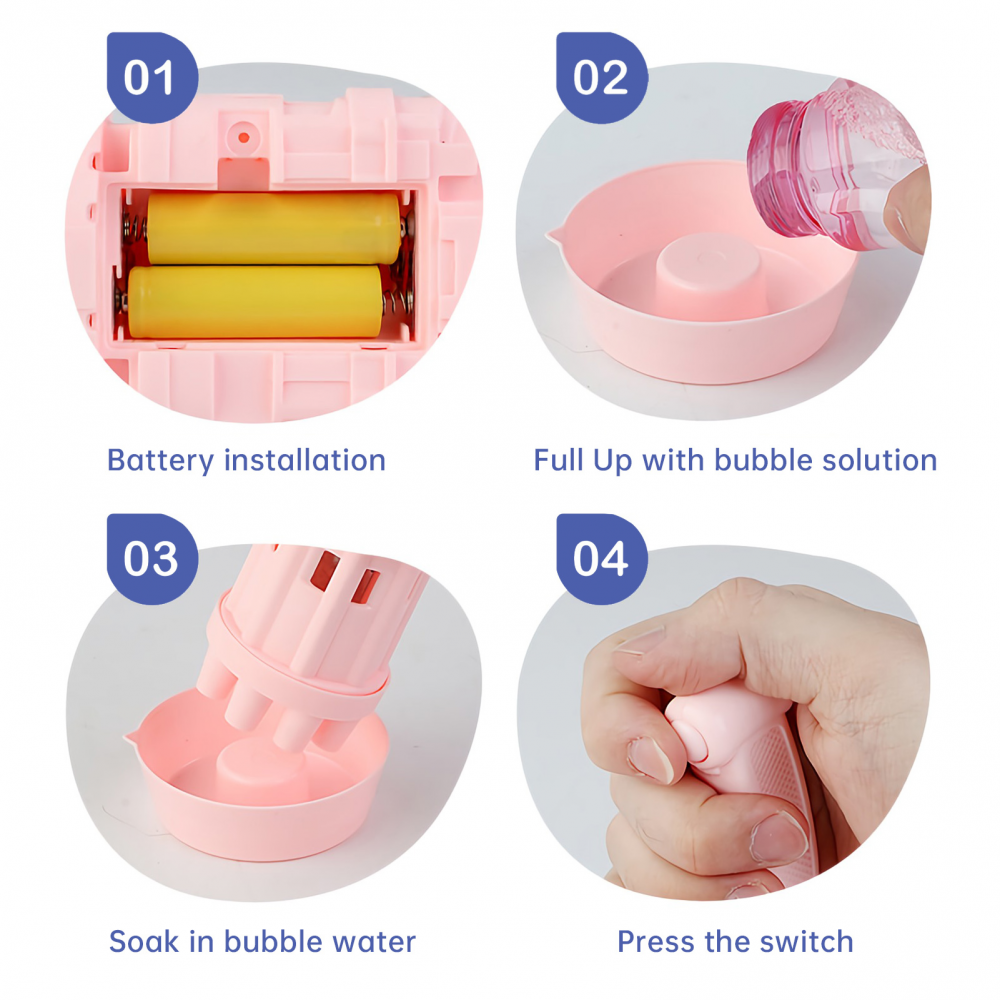 01

Battery installation

02

Full Up with bubble solution

03

Soak in bubble water

04

Press the switch