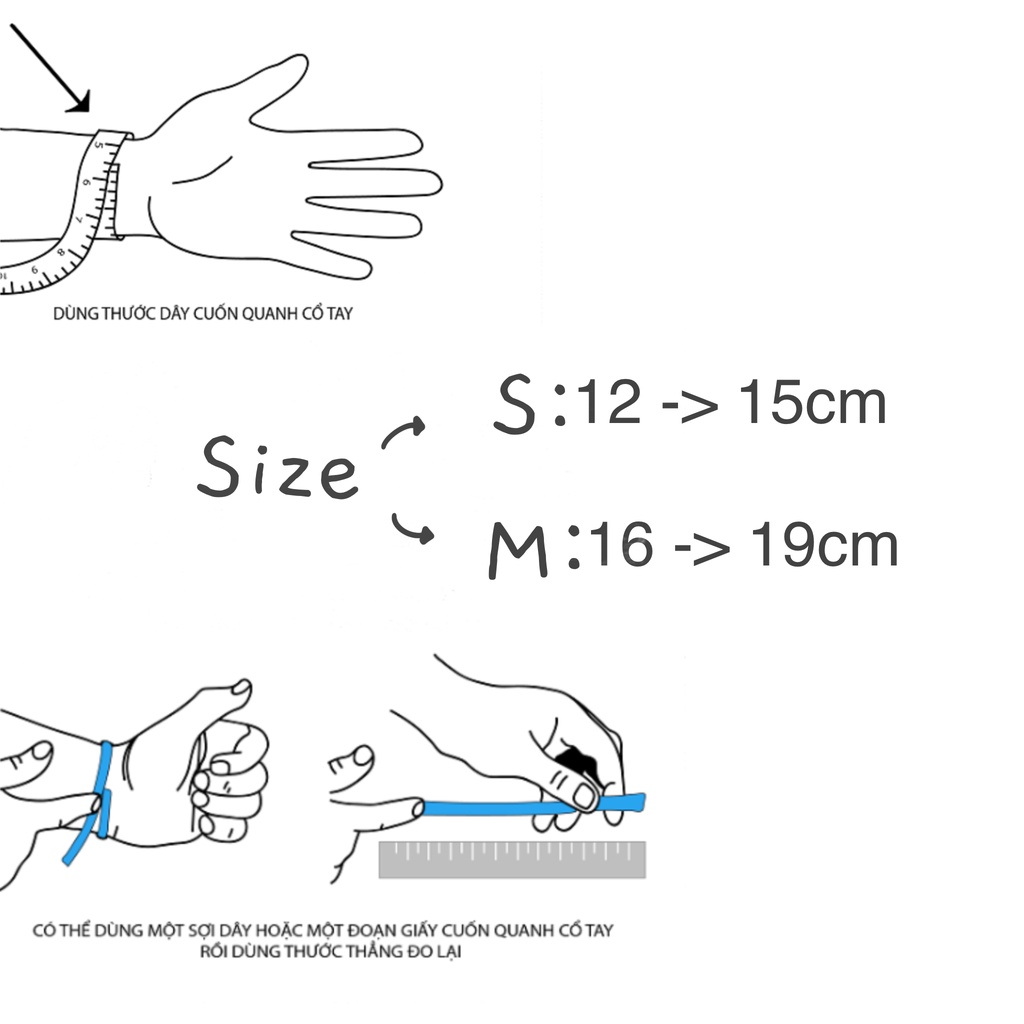 5
6
7
8
9
10

DÙNG THƯỚC DÂY CUỐN QUANH CỔ TAY

Size

S:12 -> 15cm

M:16 -> 19cm

CÓ THỂ DÙNG MỘT SỢI DÂY HOẶC MỘT ĐOẠN GIẤY CUỐN QUANH CỔ TAY RỒI DÙNG THƯỚC THẲNG ĐO LẠI