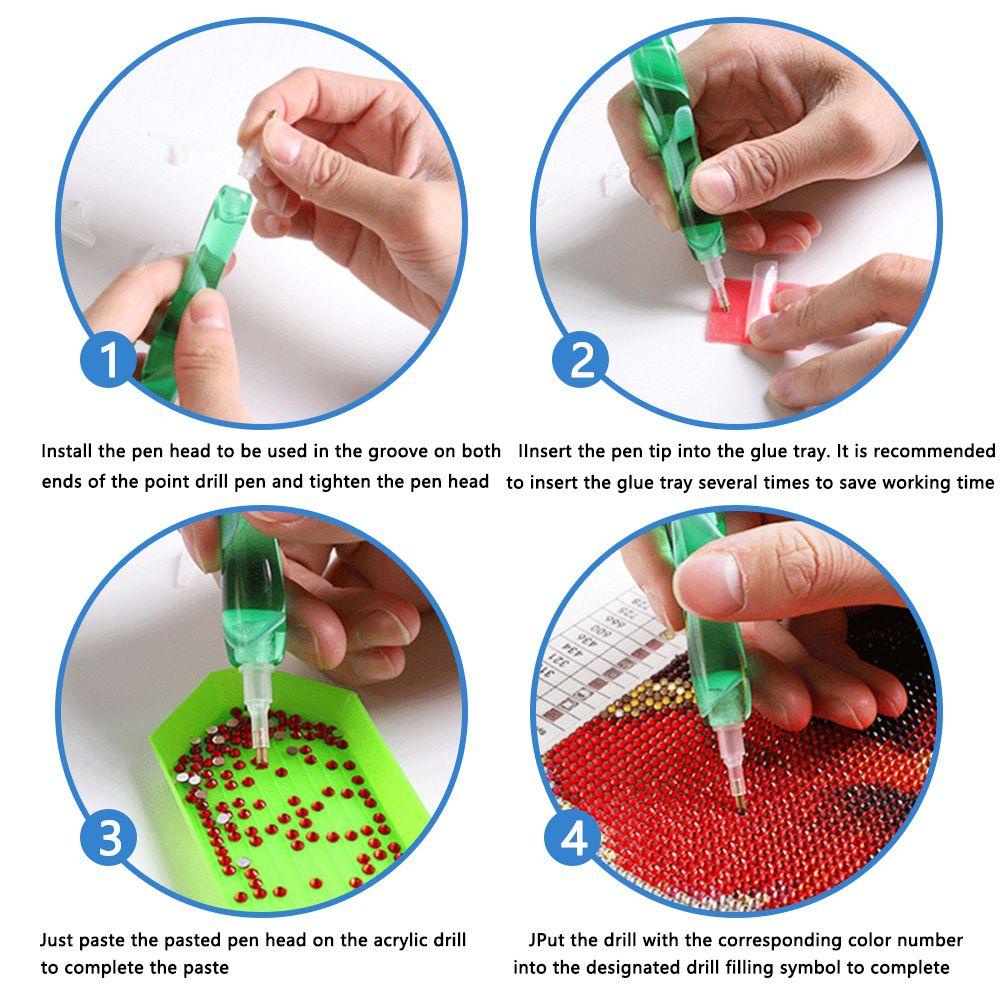 1

Install the pen head to be used in the groove on both ends of the point drill pen and tighten the pen head

2

IInsert the pen tip into the glue tray. It is recommended to insert the glue tray several times to save working time

3

Just paste the pasted pen head on the acrylic drill to complete the paste

4

JPut the drill with the corresponding color number into the designated drill filling symbol to complete