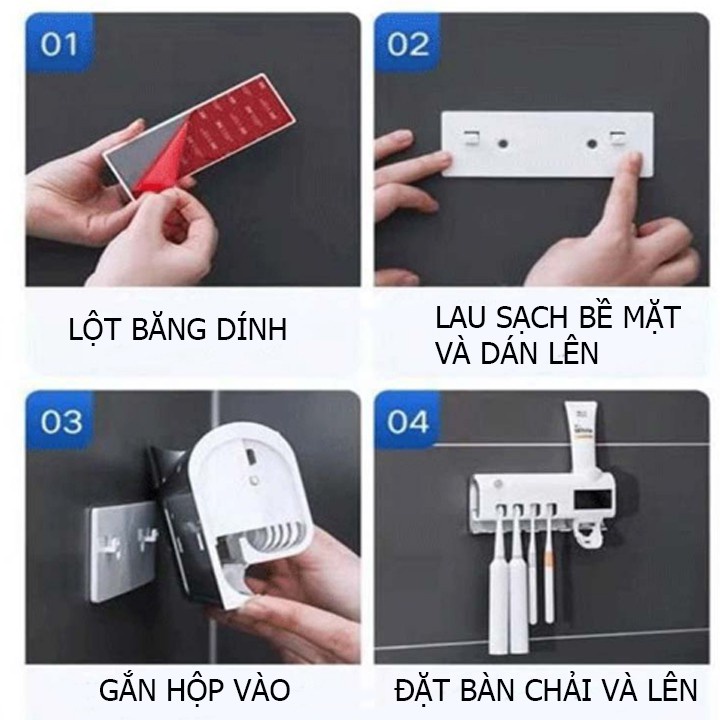 01

LỘT BĂNG DÍNH

02

LAU SẠCH BỀ MẶT VÀ DÁN LÊN

03

GẮN HỘP VÀO

04

ĐẶT BÀN CHẢI VÀ LÊN