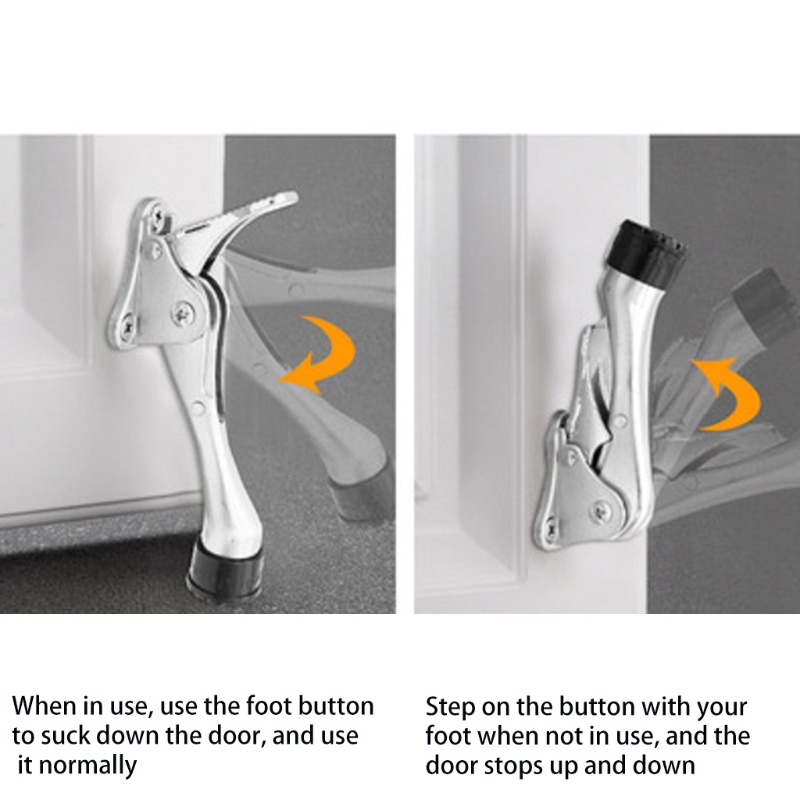 When in use, use the foot button to suck down the door, and use it normally

Step on the button with your foot when not in use, and the door stops up and down