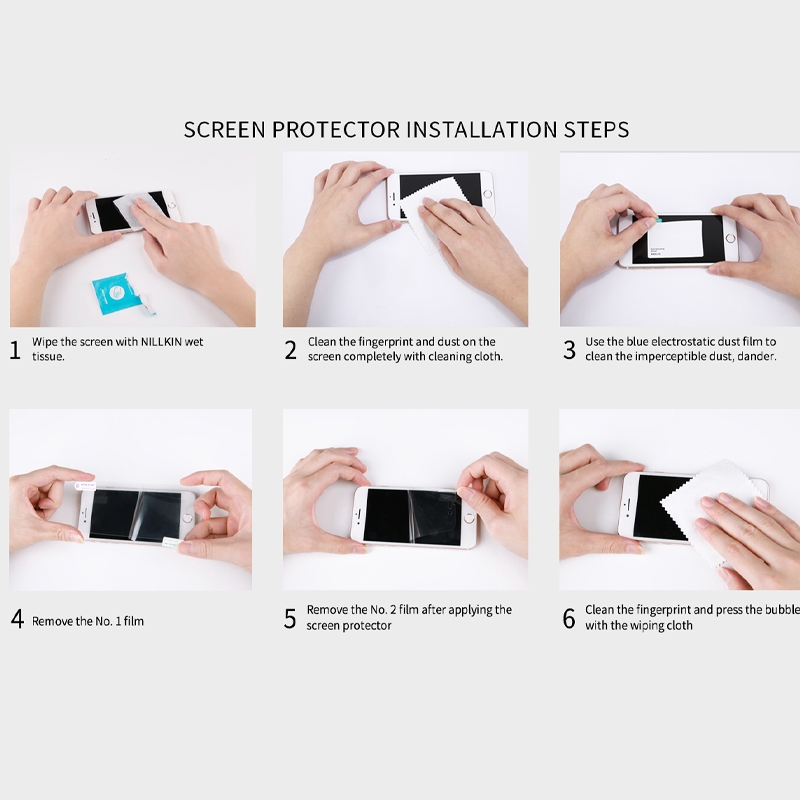 SCREEN PROTECTOR INSTALLATION STEPS

1 Wipe the screen with NILLKIN wet tissue.

2 Clean the fingerprint and dust on the screen completely with cleaning cloth.

3 Use the blue electrostatic dust film to clean the imperceptible dust, dander.

4 Remove the No. 1 film

5 Remove the No. 2 film after applying the screen protector

6 Clean the fingerprint and press the bubble with the wiping cloth