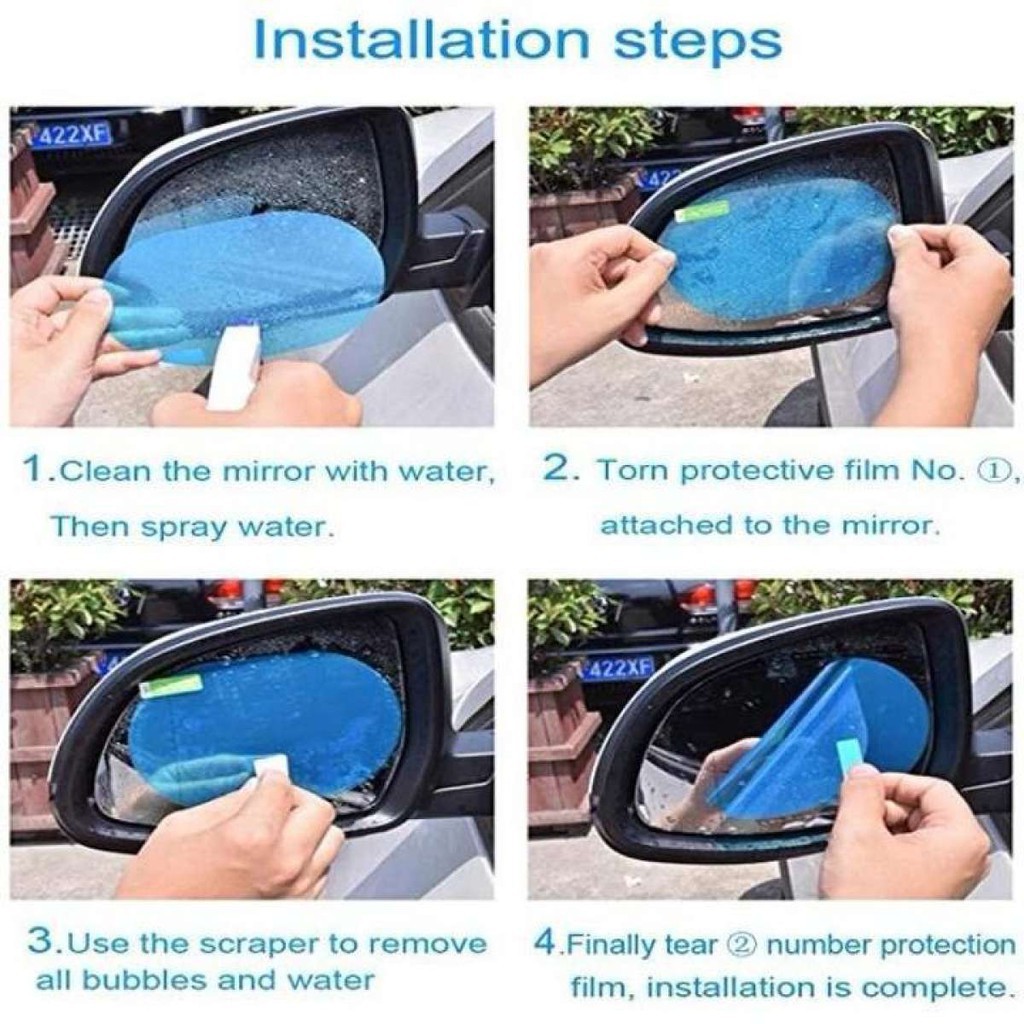 Installation steps

422XF

1.Clean the mirror with water, Then spray water.

2. Torn protective film No. ①, attached to the mirror.

422XF

3.Use the scraper to remove all bubbles and water

4.Finally tear ② number protection film, installation is complete.