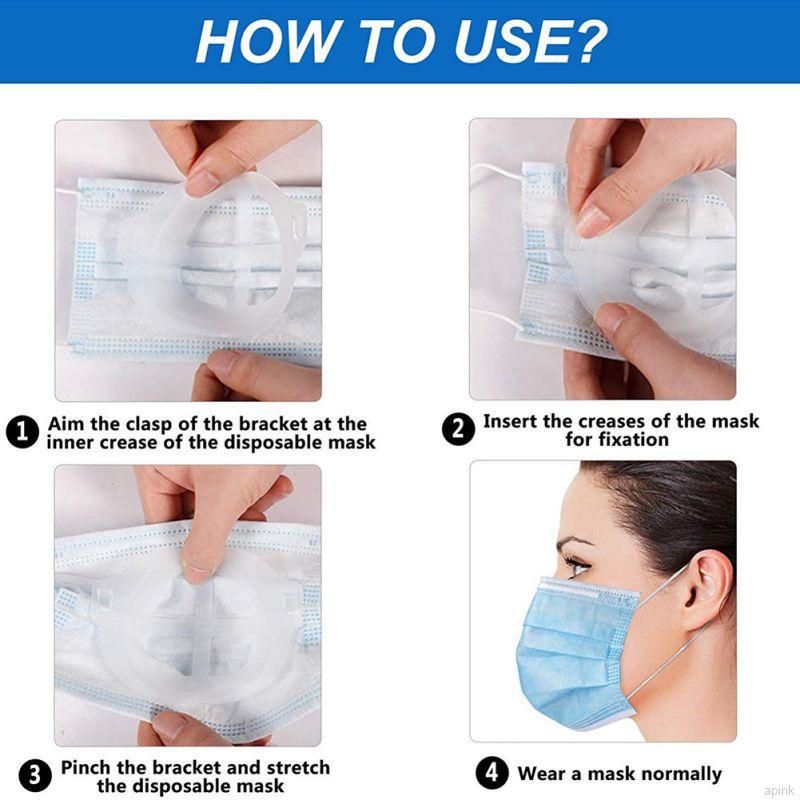 HOW TO USE?

1 Aim the clasp of the bracket at the inner crease of the disposable mask

2 Insert the creases of the mask for fixation

3 Pinch the bracket and stretch the disposable mask

4 Wear a mask normally

apink