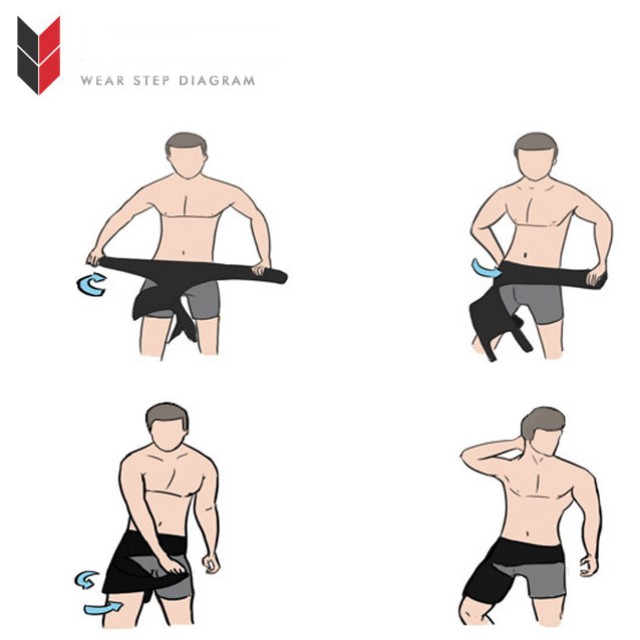 WEAR STEP DIAGRAM